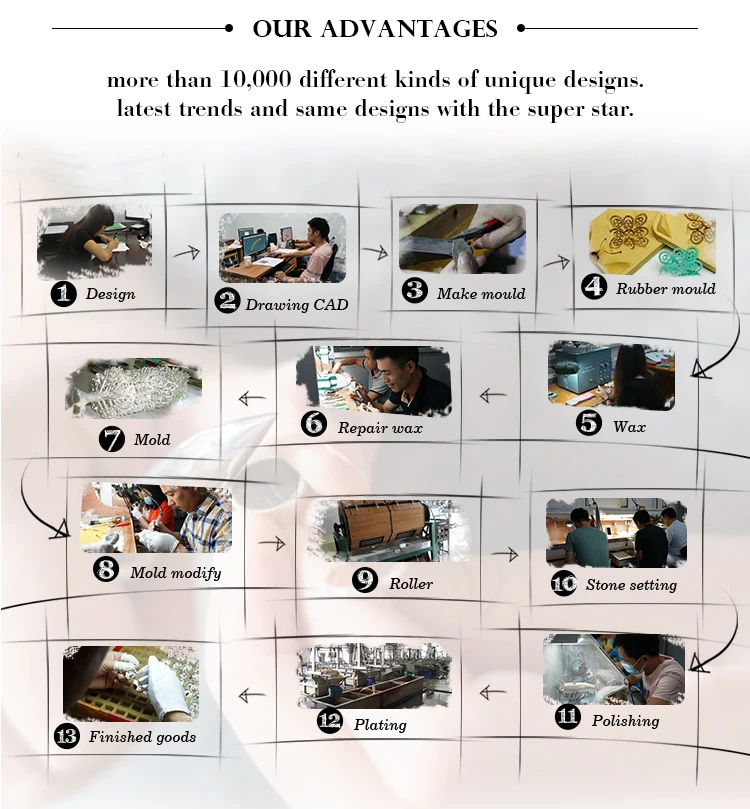 OUR ADVANTAGES

more than 10,000 different kinds of unique designs. latest trends and same designs with the super star.

1 Design

2 Drawing CAD

3 Make mould

4 Rubber mould

5 Wax

6 Repair wax

7 Mold

8 Mold modify

9 Roller

10 Stone setting

11 Polishing

12 Plating

13 Finished goods