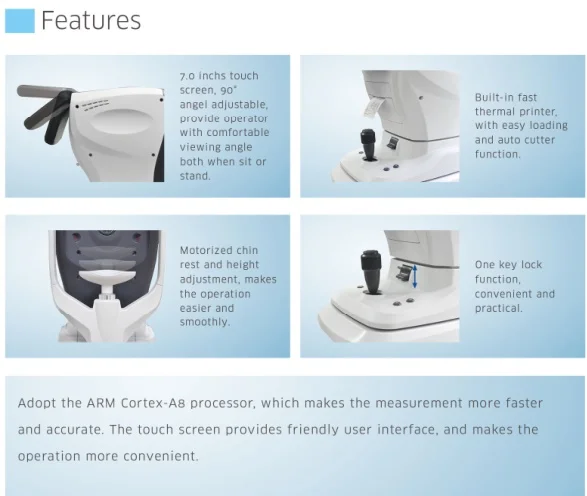 Features

7.0 inchs touch screen, 90° angel adjustable, provide operator with comfortable viewing angle both when sit or stand.

Built-in fast thermal printer, with easy loading and auto cutter function.

Motorized chin rest and height adjustment, makes the operation easier and smoothly.

One key lock function, convenient and practical.

Adopt the ARM Cortex-A8 processor, which makes the measurement more faster and accurate. The touch screen provides friendly user interface, and makes the operation more convenient.