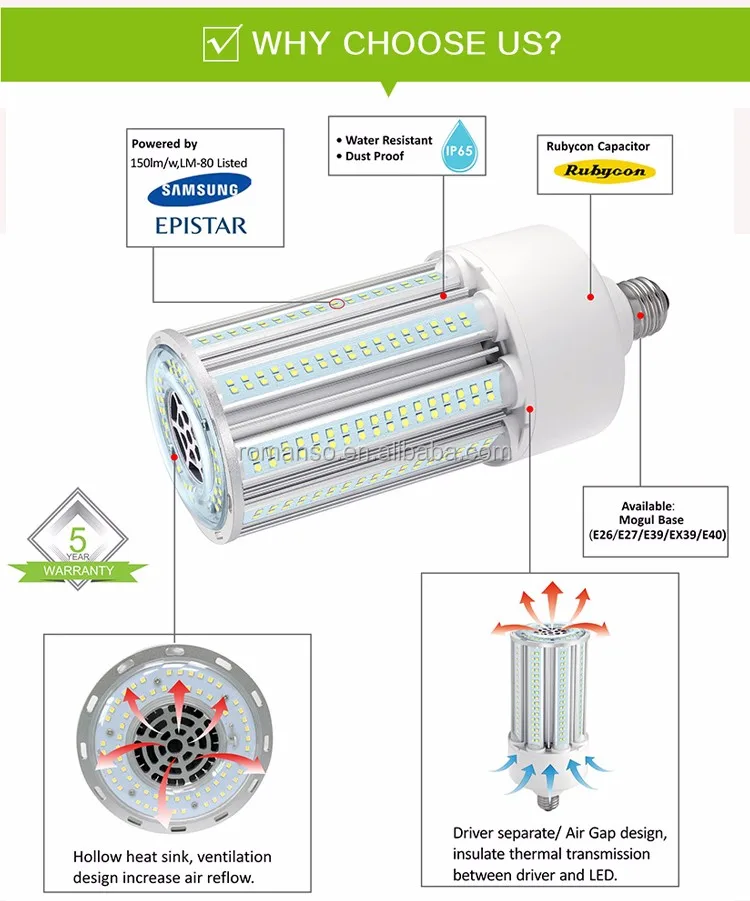 WHY CHOOSE US?

Powered by
150lm/w,LM-80 Listed
SAMSUNG
EPISTAR

• Water Resistant
• Dust Proof
IP65

Rubycon Capacitor
Rubycon

romanso.en.alibaba.com

Available:
Mogul Base
(E26/E27/E39/EX39/E40)

5 YEAR
WARRANTY

Hollow heat sink, ventilation design increase air reflow.

Driver separate/ Air Gap design, insulate thermal transmission between driver and LED.