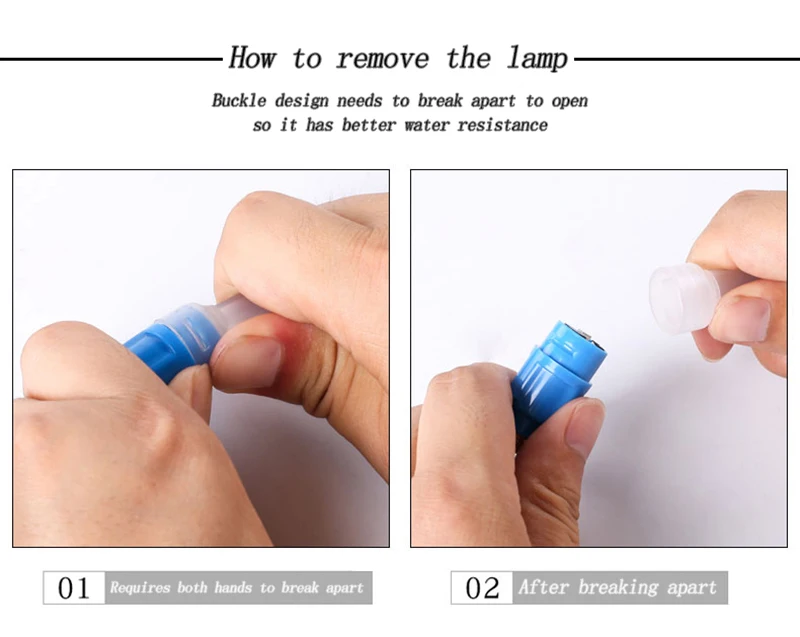 How to remove the lamp

Buckle design needs to break apart to open so it has better water resistance

01 Requires both hands to break apart

02 After breaking apart