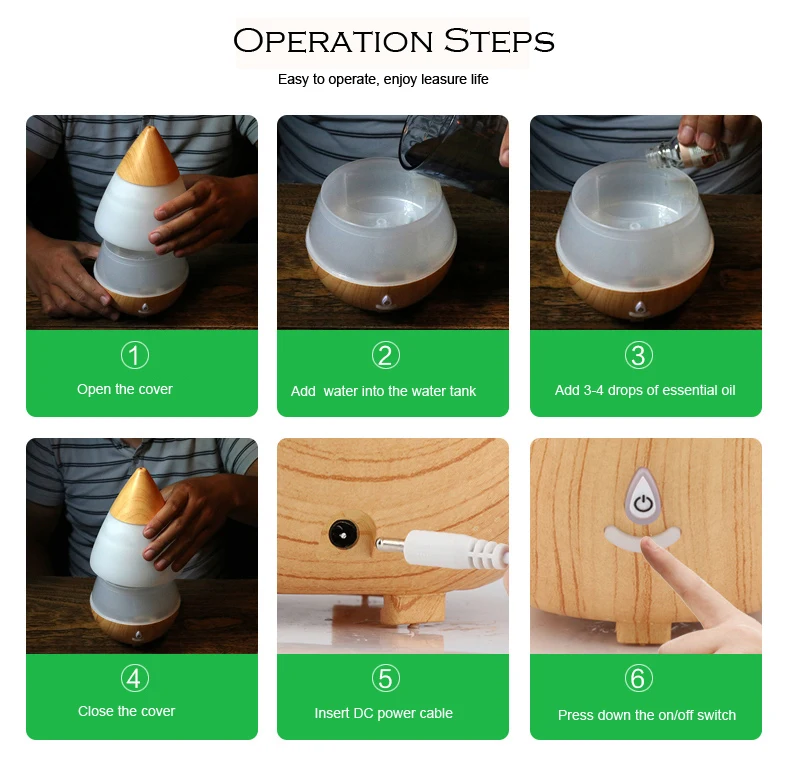 OPERATION STEPS
Easy to operate, enjoy leasure life

①
Open the cover

②
Add water into the water tank

③
Add 3-4 drops of essential oil

④
Close the cover

⑤
Insert DC power cable

⑥
Press down the on/off switch