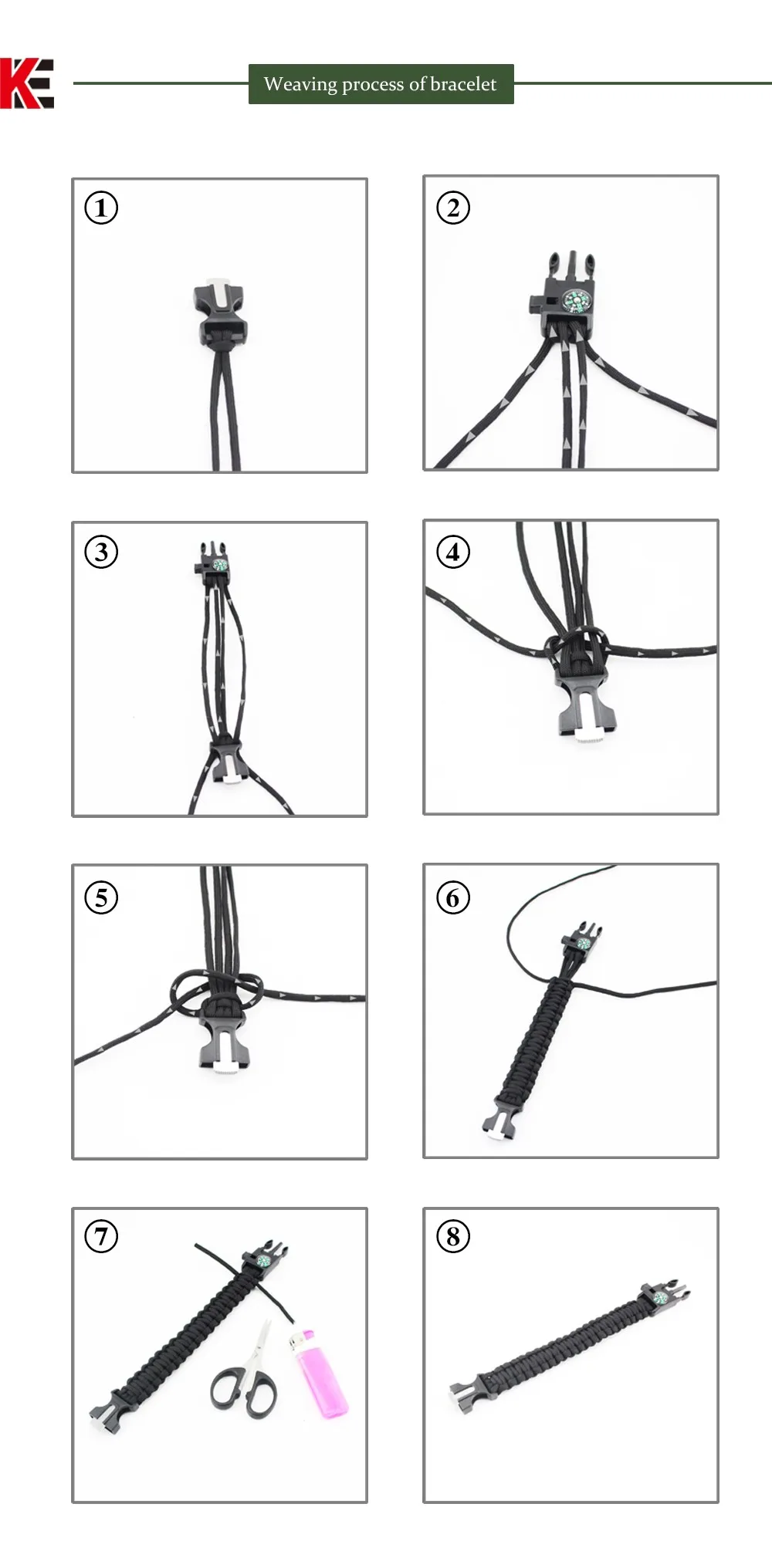 KE

Weaving process of bracelet

①

②

③

④

⑤

⑥

⑦

⑧