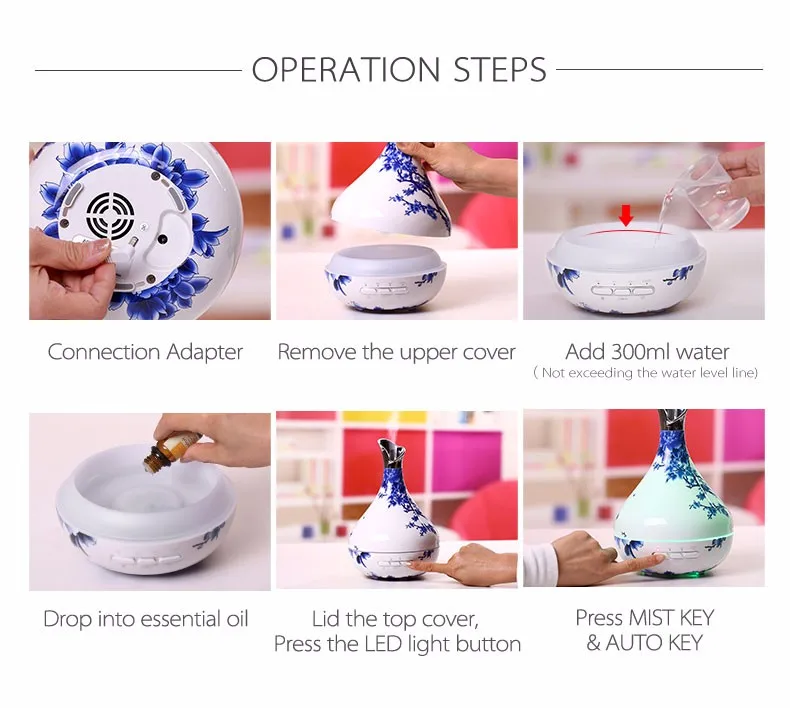 OPERATION STEPS

Connection Adapter

Remove the upper cover

Add 300ml water
( Not exceeding the water level line)

Drop into essential oil

Lid the top cover,
Press the LED light button

Press MIST KEY
& AUTO KEY