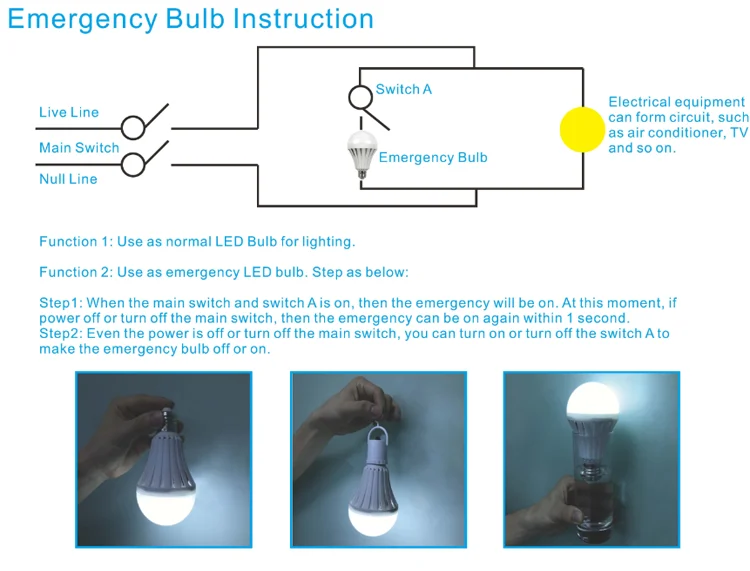 Emergency Bulb Instruction

Live Line

Main Switch

Null Line

Switch A

Emergency Bulb

Electrical equipment can form circuit, such as air conditioner, TV and so on.

Function 1: Use as normal LED Bulb for lighting.

Function 2: Use as emergency LED bulb. Step as below:

Step1: When the main switch and switch A is on, then the emergency will be on. At this moment, if power off or turn off the main switch, then the emergency can be on again within 1 second.
Step2: Even the power is off or turn off the main switch, you can turn on or turn off the switch A to make the emergency bulb off or on.