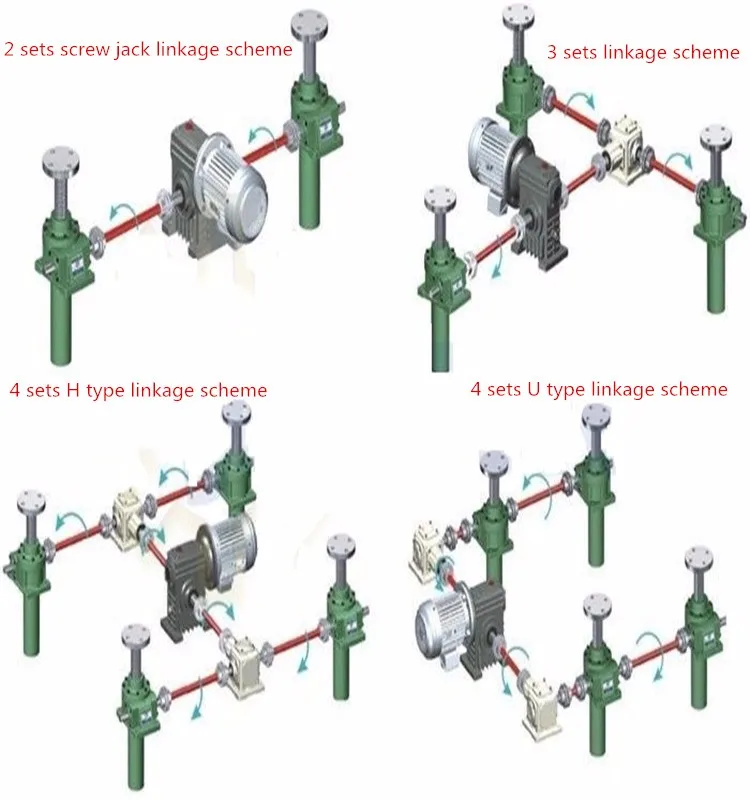 2 sets screw jack linkage scheme

3 sets linkage scheme

4 sets H type linkage scheme

4 sets U type linkage scheme