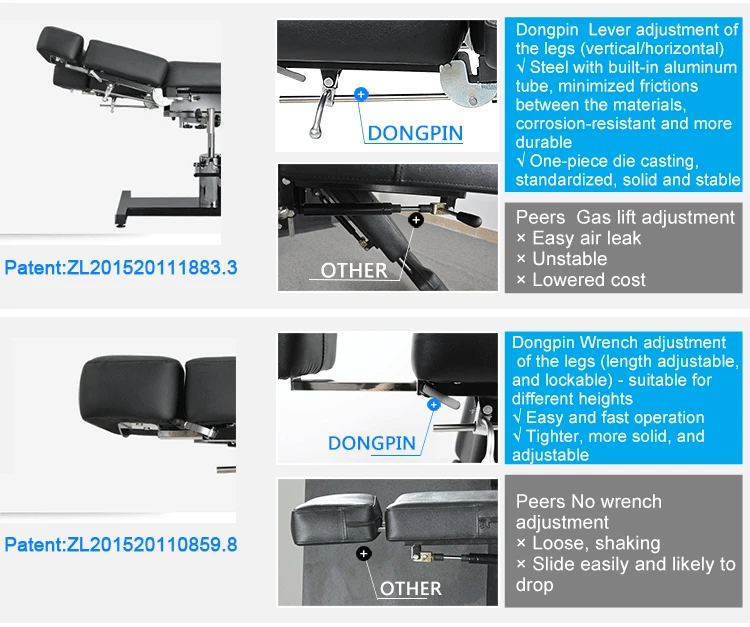 Patent:ZL201520111883.3

DONGPIN

Dongpin Lever adjustment of the legs (vertical/horizontal)
√ Steel with built-in aluminum tube, minimized frictions between the materials, corrosion-resistant and more durable
√ One-piece die casting, standardized, solid and stable

OTHER

Peers Gas lift adjustment
× Easy air leak
× Unstable
× Lowered cost

Patent:ZL201520110859.8

DONGPIN

Dongpin Wrench adjustment of the legs (length adjustable, and lockable) - suitable for different heights
√ Easy and fast operation
√ Tighter, more solid, and adjustable

OTHER

Peers No wrench adjustment
× Loose, shaking
× Slide easily and likely to drop