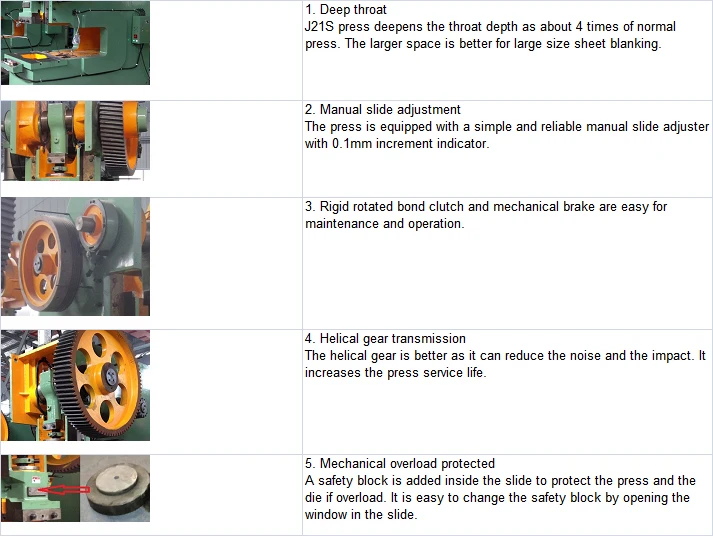 1. Deep throat
J21S press deepens the throat depth as about 4 times of normal press. The larger space is better for large size sheet blanking.

2. Manual slide adjustment
The press is equipped with a simple and reliable manual slide adjuster with 0.1mm increment indicator.

3. Rigid rotated bond clutch and mechanical brake are easy for maintenance and operation.

4. Helical gear transmission
The helical gear is better as it can reduce the noise and the impact. It increases the press service life.

5. Mechanical overload protected
A safety block is added inside the slide to protect the press and the die if overload. It is easy to change the safety block by opening the window in the slide.