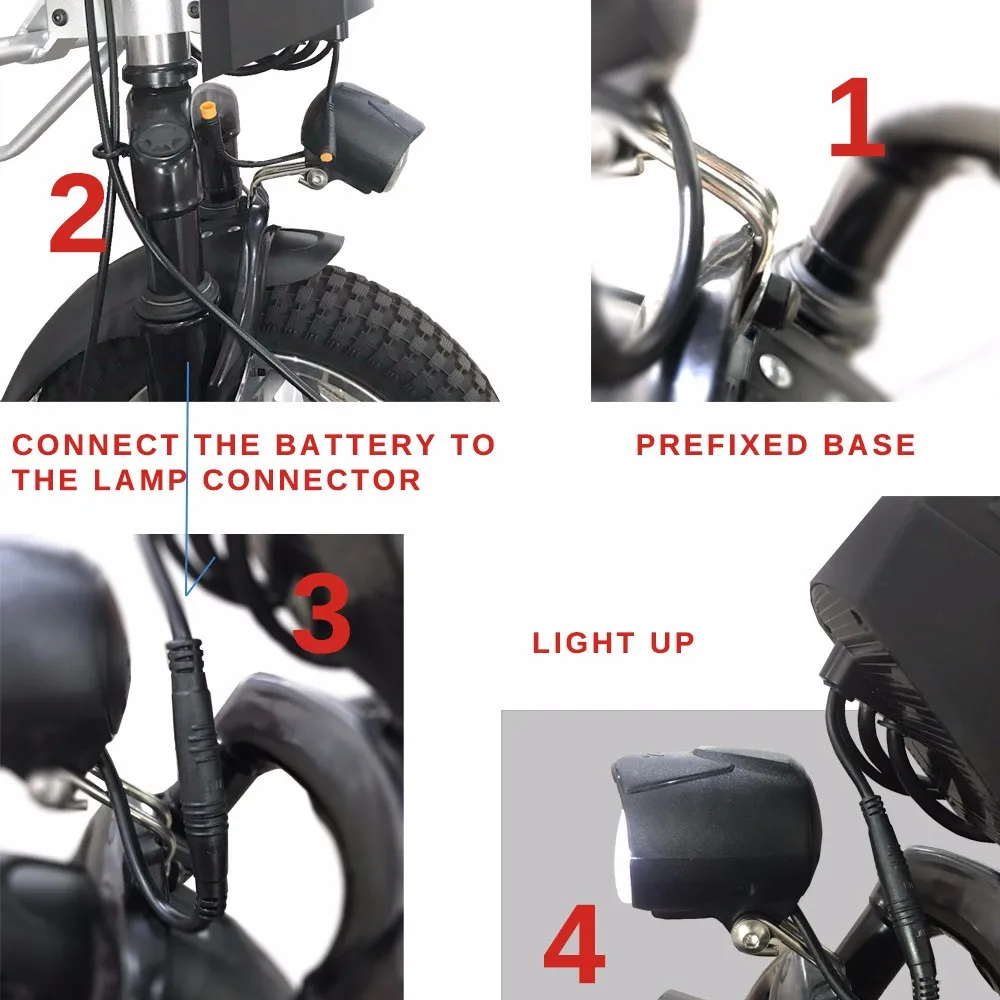 2

1

CONNECT THE BATTERY TO THE LAMP CONNECTOR

PREFIXED BASE

3

LIGHT UP

4