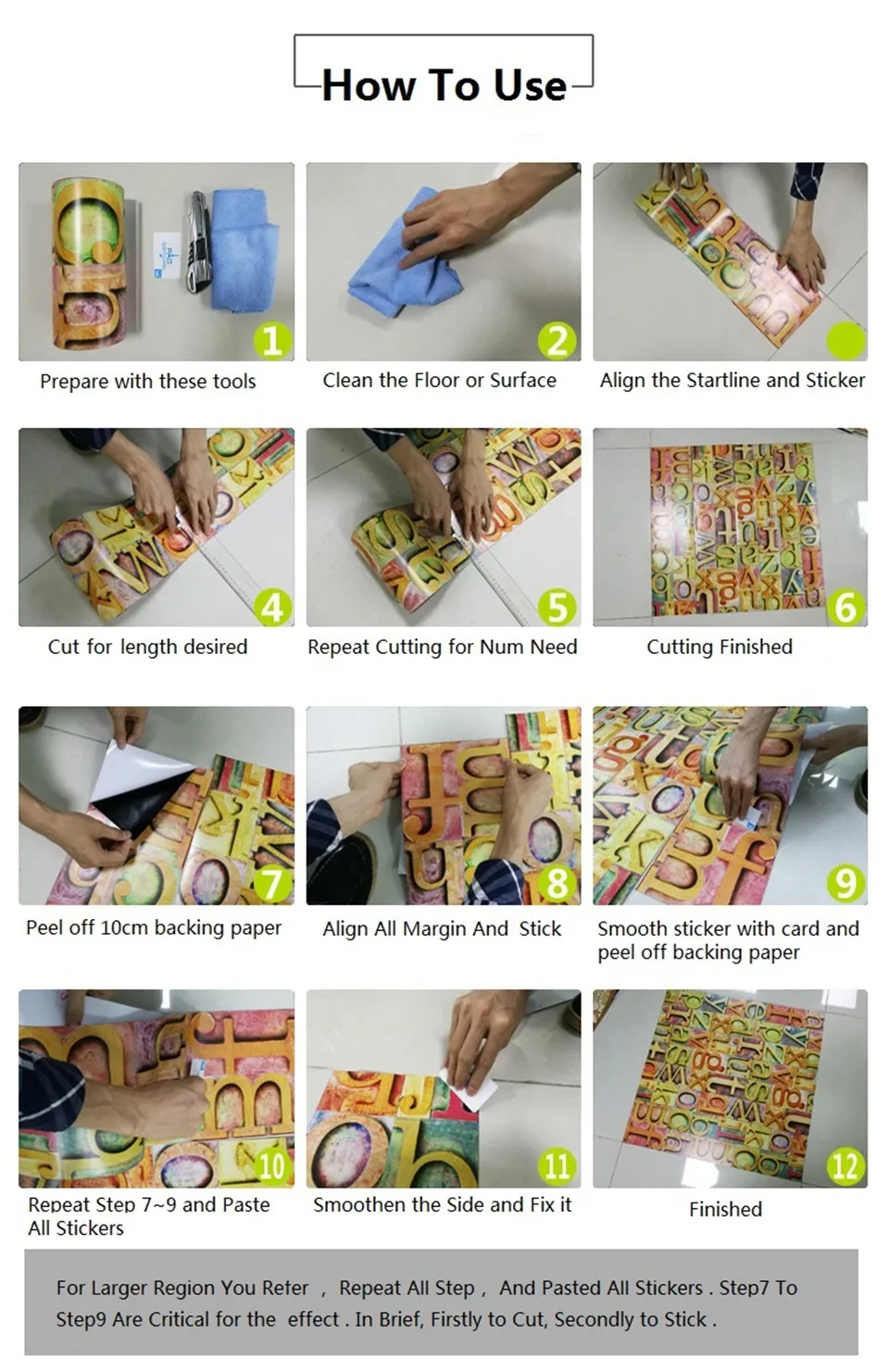 How To Use

1
Prepare with these tools

2
Clean the Floor or Surface

Align the Startline and Sticker

4
Cut for length desired

5
Repeat Cutting for Num Need

6
Cutting Finished

7
Peel off 10cm backing paper

8
Align All Margin And Stick

9
Smooth sticker with card and peel off backing paper

10
Repeat Step 7~9 and Paste All Stickers

11
Smoothen the Side and Fix it

12
Finished

For Larger Region You Reter , Repeat All Step , And Pasted All Stickers . Step7 To Step9 Are Critical for the effect . In Brief, Firstly to Cut, Secondly to Stick .