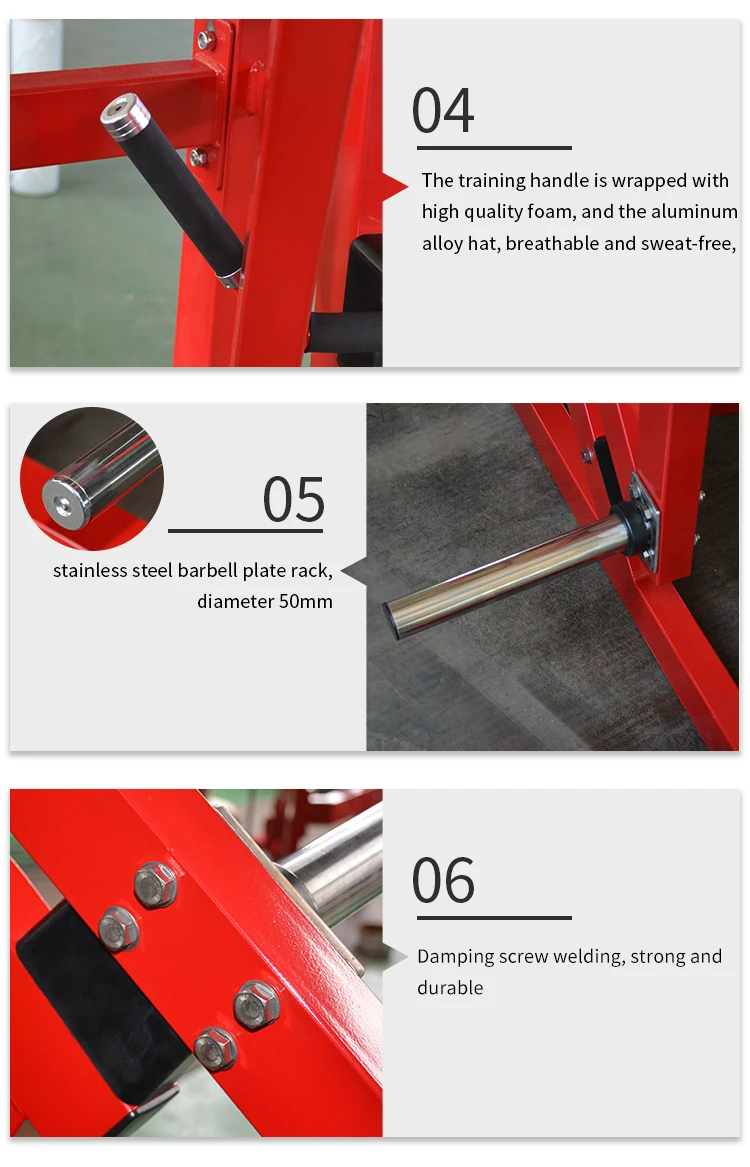 04

The training handle is wrapped with high quality foam, and the aluminum alloy hat, breathable and sweat-free,

05

stainless steel barbell plate rack, diameter 50mm

06

Damping screw welding, strong and durable