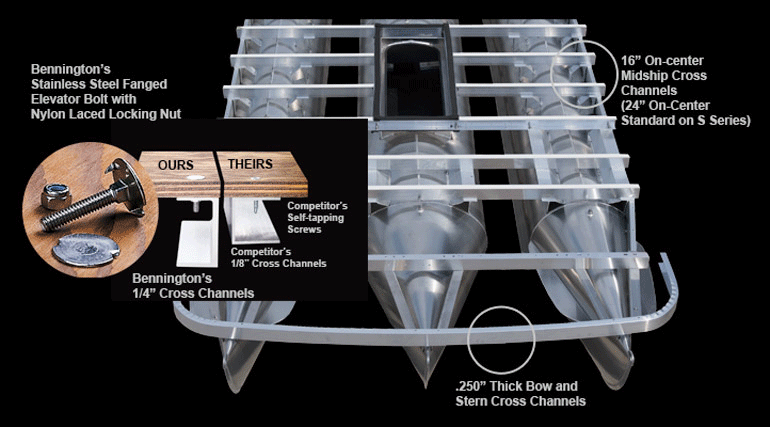 Bennington's Stainless Steel Fanged Elevator Bolt with Nylon Laced Locking Nut

OURS

THEIRS

Competitor's Self-tapping Screws

Competitor's 1/8" Cross Channels

Bennington's 1/4" Cross Channels

16" On-center Midship Cross Channels (24" On-Center Standard on S Series)

.250" Thick Bow and Stern Cross Channels