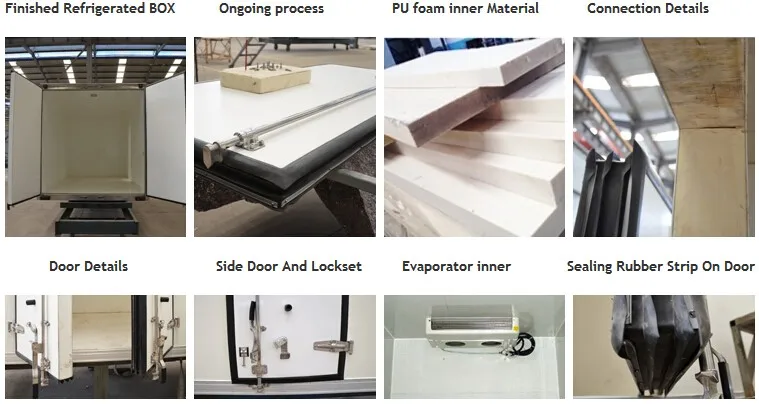 Finished Refrigerated BOX

Ongoing process

PU foam inner Material

Connection Details

Door Details

Side Door And Lockset

Evaporator inner

Sealing Rubber Strip On Door