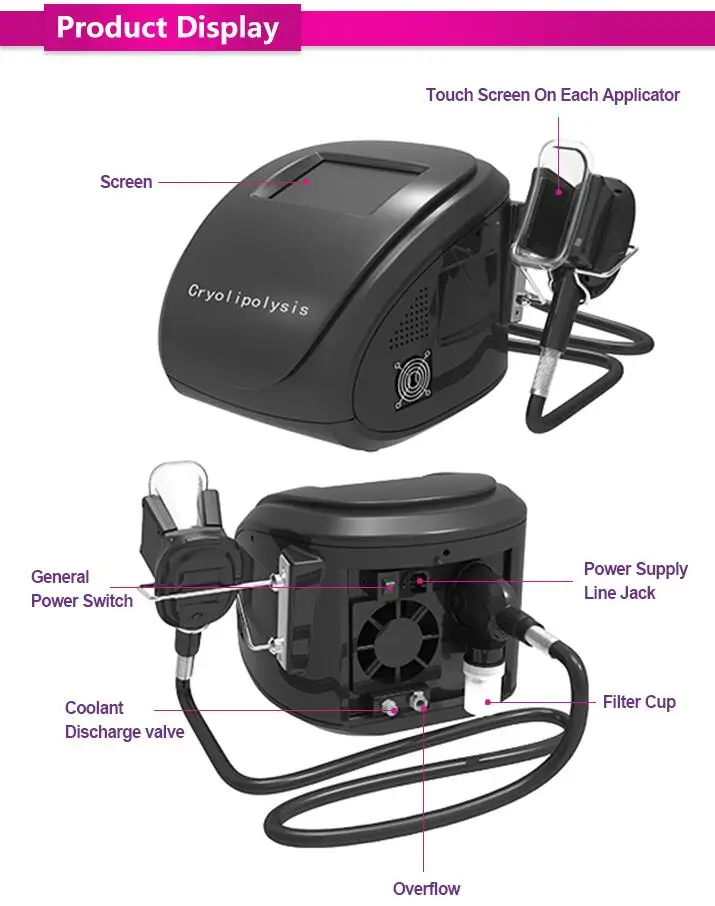 Product Display

Touch Screen On Each Applicator

Screen

Cryolipolysis

General Power Switch

Power Supply Line Jack

Coolant Discharge valve

Filter Cup

Overflow