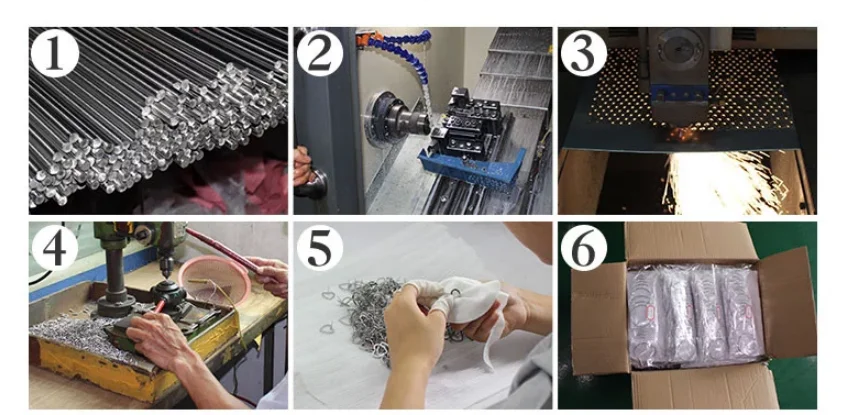 1
2
3
4
5
6