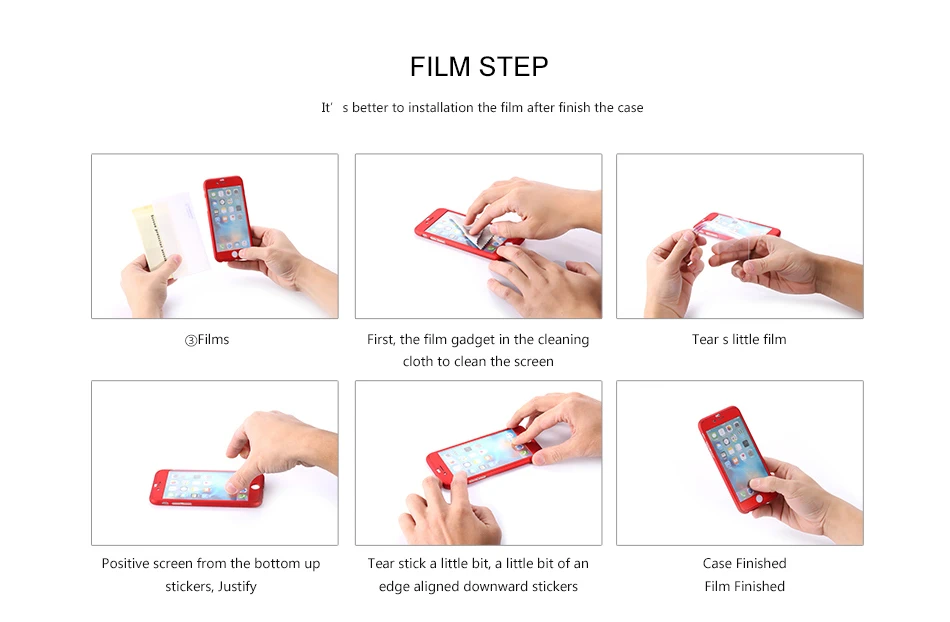 FILM STEP

It' s better to installation the film after finish the case

③Films

First, the film gadget in the cleaning cloth to clean the screen

Tear s little film

Positive screen from the bottom up stickers, Justify

Tear stick a little bit, a little bit of an edge aligned downward stickers

Case Finished
Film Finished