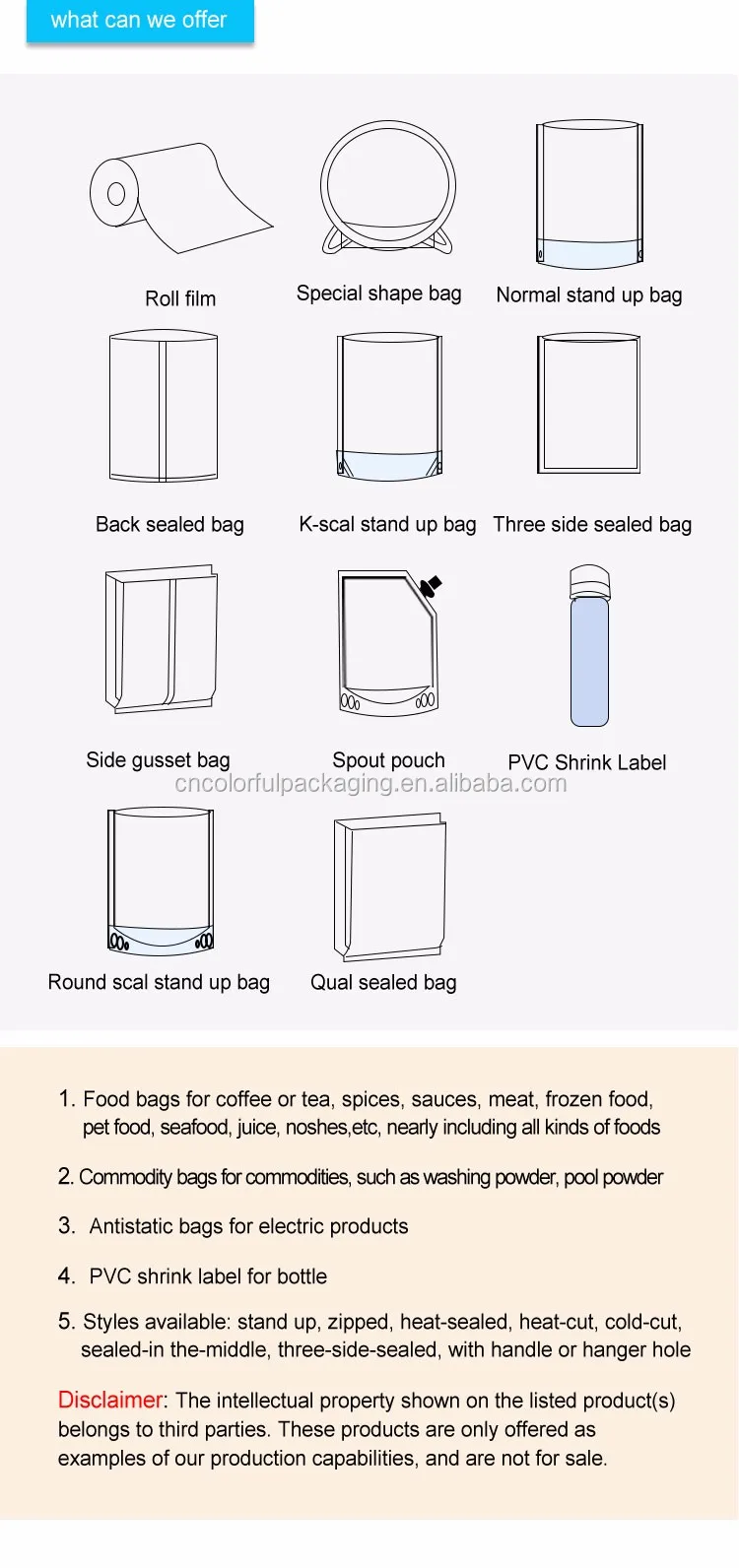 what can we offer

Roll film

Special shape bag

Normal stand up bag

Back sealed bag

K-scal stand up bag

Three side sealed bag

Side gusset bag

Spout pouch

PVC Shrink Label

cncolorfulpackaging.en.alibaba.com

Round scal stand up bag

Qual sealed bag

1. Food bags for coffee or tea, spices, sauces, meat, frozen food, pet food, seafood, juice, noshes,etc, nearly including all kinds of foods

2. Commodity bags for commodities, such as washing powder, pool powder

3. Antistatic bags for electric products

4. PVC shrink label for bottle

5. Styles available: stand up, zipped, heat-sealed, heat-cut, cold-cut, sealed-in the-middle, three-side-sealed, with handle or hanger hole

Disclaimer: The intellectual property shown on the listed product(s) belongs to third parties. These products are only offered as examples of our production capabilities, and are not for sale.