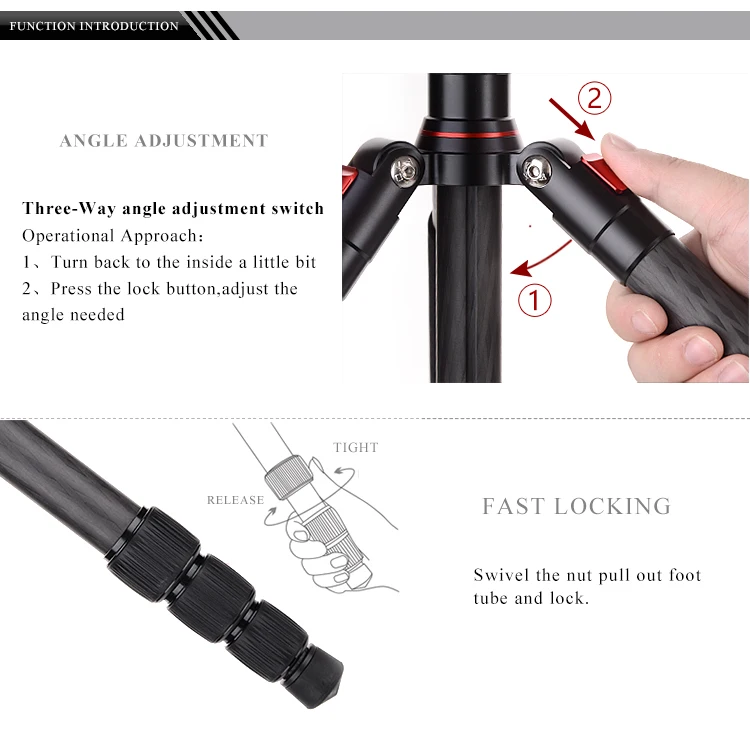 FUNCTION INTRODUCTION

ANGLE ADJUSTMENT

Three-Way angle adjustment switch
Operational Approach:
1、Turn back to the inside a little bit
2、Press the lock button,adjust the angle needed

②

①

TIGHT

RELEASE

FAST LOCKING

Swivel the nut pull out foot tube and lock.