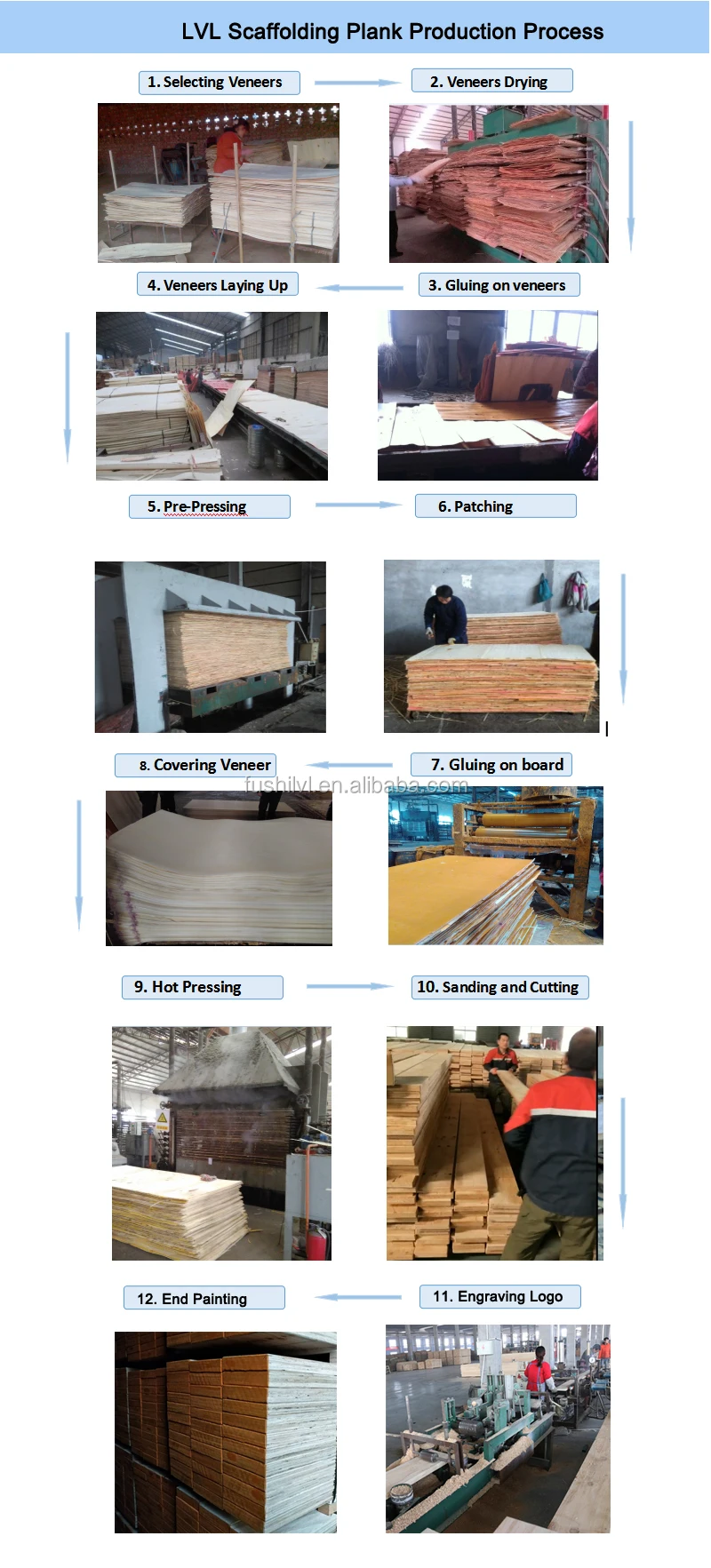 LVL Scaffolding Plank Production Process

1. Selecting Veneers

2. Veneers Drying

4. Veneers Laying Up

3. Gluing on veneers

5. Pre-Pressing

6. Patching

8. Covering Veneer

7. Gluing on board

fushilvl.en.alibaba.com

9. Hot Pressing

10. Sanding and Cutting

12. End Painting

11. Engraving Logo