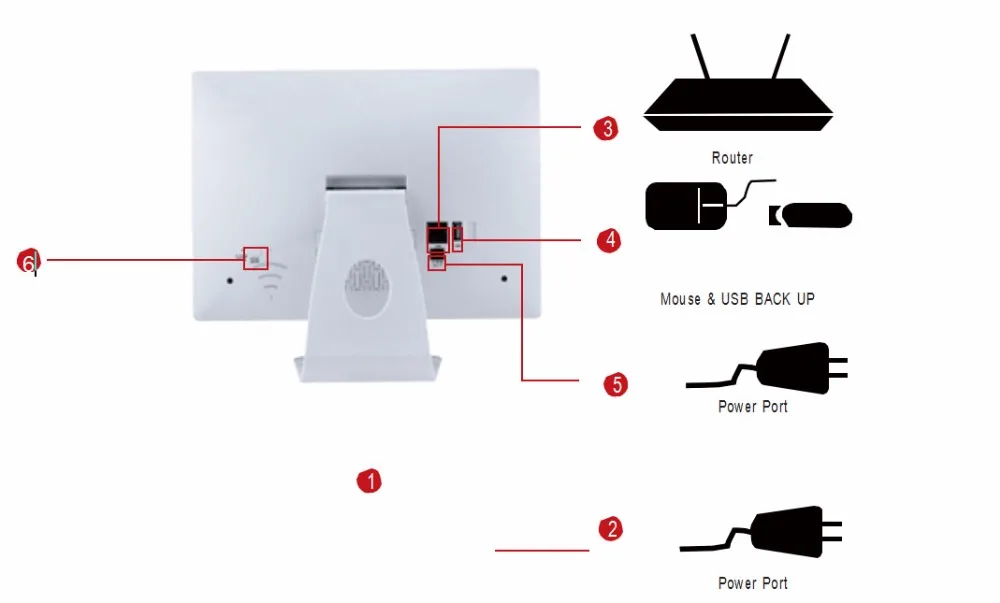 3

Router

4

6

Mouse & USB BACK UP

5

Power Port

1

2

Power Port