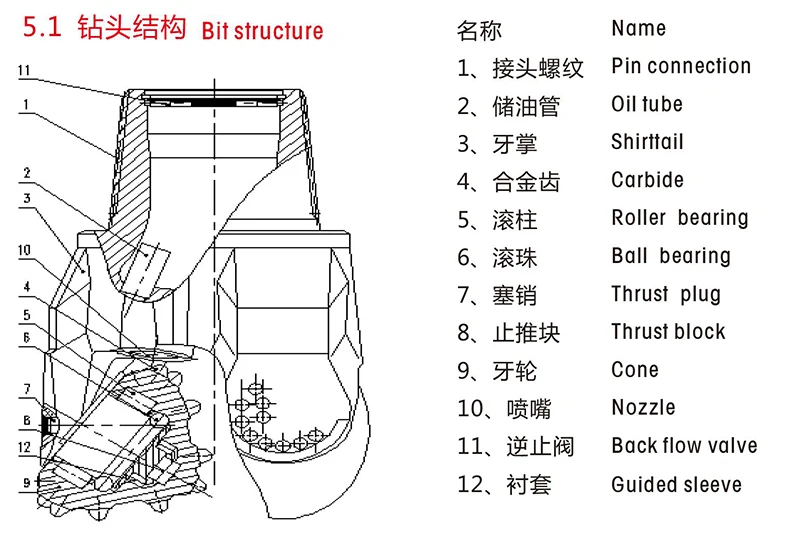 5.1 钻头结构 Bit structure

11
1
2
3
10
4
5
6
7
8
12
9

| 名称 | Name |
|---|---|
| 1、接头螺纹 | Pin connection |
| 2、储油管 | Oil tube |
| 3、牙掌 | Shirttail |
| 4、合金齿 | Carbide |
| 5、滚柱 | Roller bearing |
| 6、滚珠 | Ball bearing |
| 7、塞销 | Thrust plug |
| 8、止推块 | Thrust block |
| 9、牙轮 | Cone |
| 10、喷嘴 | Nozzle |
| 11、逆止阀 | Back flow valve |
| 12、衬套 | Guided sleeve |