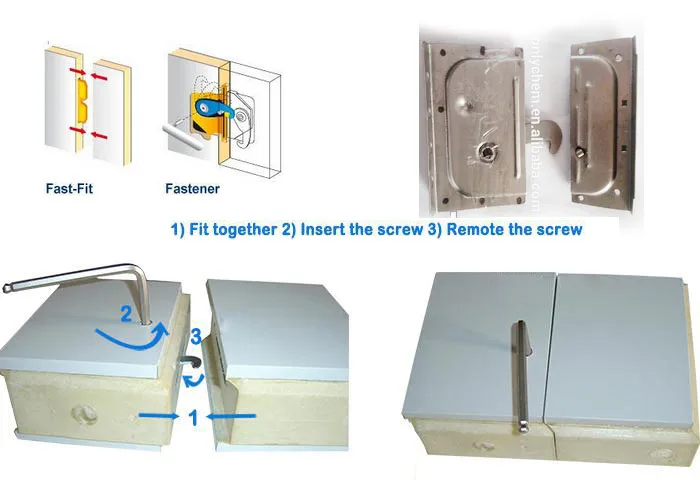 Fast-Fit

Fastener

onlychem.en.alibaba.com

1) Fit together 2) Insert the screw 3) Remote the screw

2

3

1