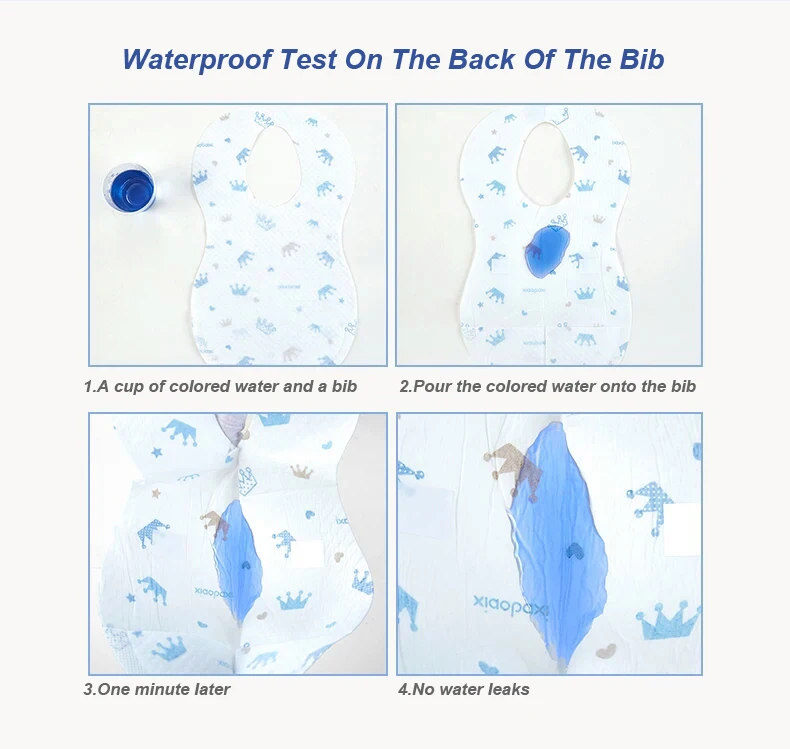 Waterproof Test On The Back Of The Bib

1.A cup of colored water and a bib

2.Pour the colored water onto the bib

3.One minute later

4.No water leaks