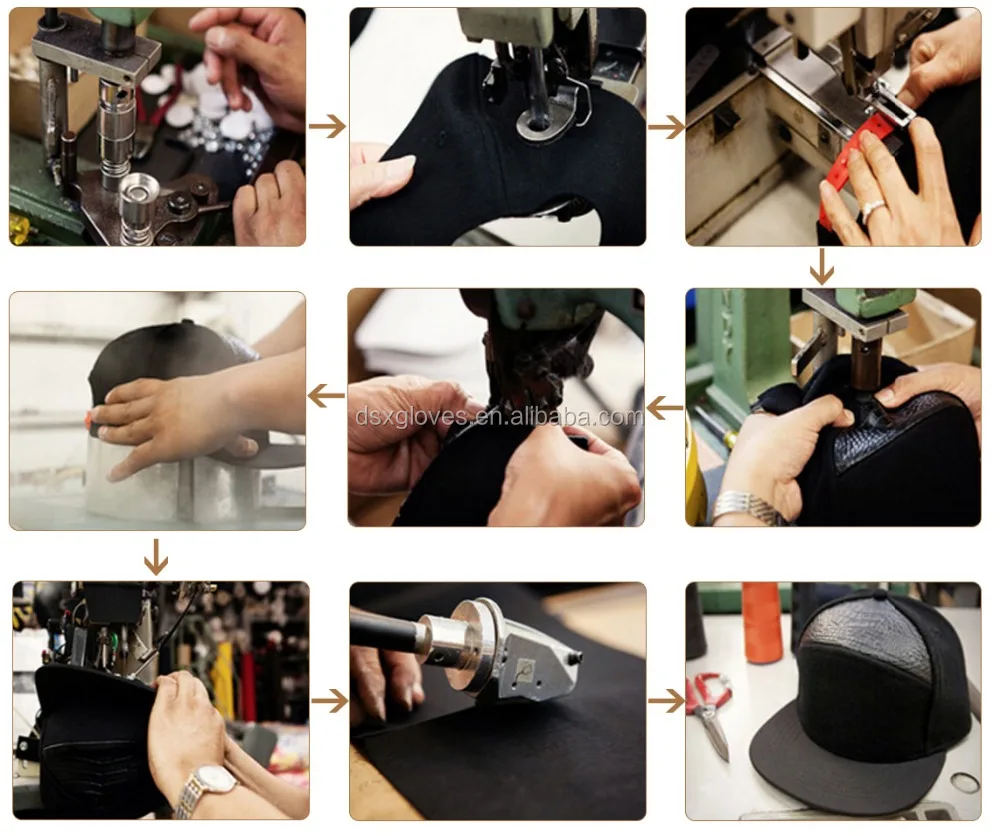 dsxgloves.en.alibaba.com