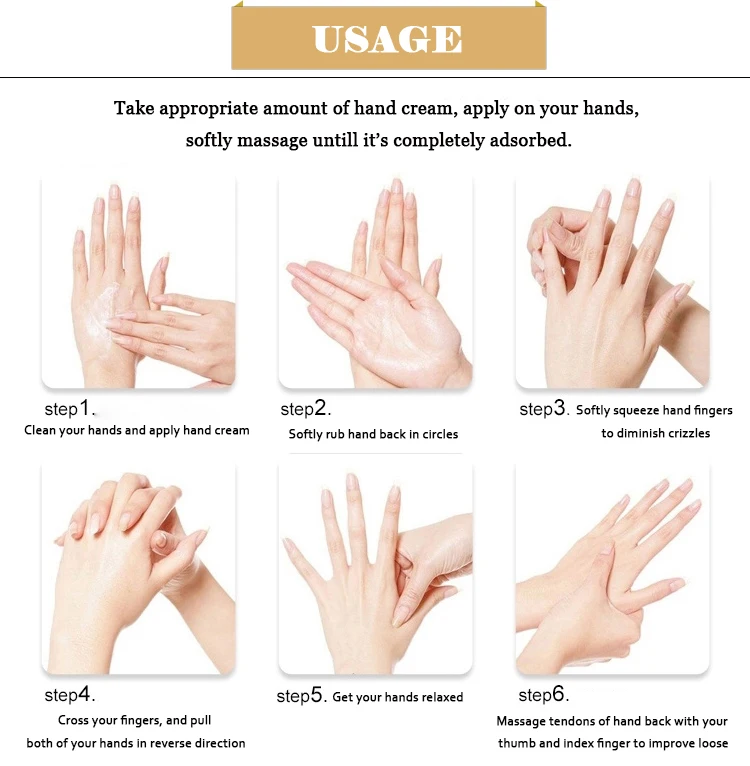 USAGE

Take appropriate amount of hand cream, apply on your hands, softly massage untill it's completely adsorbed.

step1.
Clean your hands and apply hand cream

step2.
Softly rub hand back in circles

step3. Softly squeeze hand fingers to diminish crizzles

step4.
Cross your fingers, and pull both of your hands in reverse direction

step5. Get your hands relaxed

step6.
Massage tendons of hand back with your thumb and index finger to improve loose