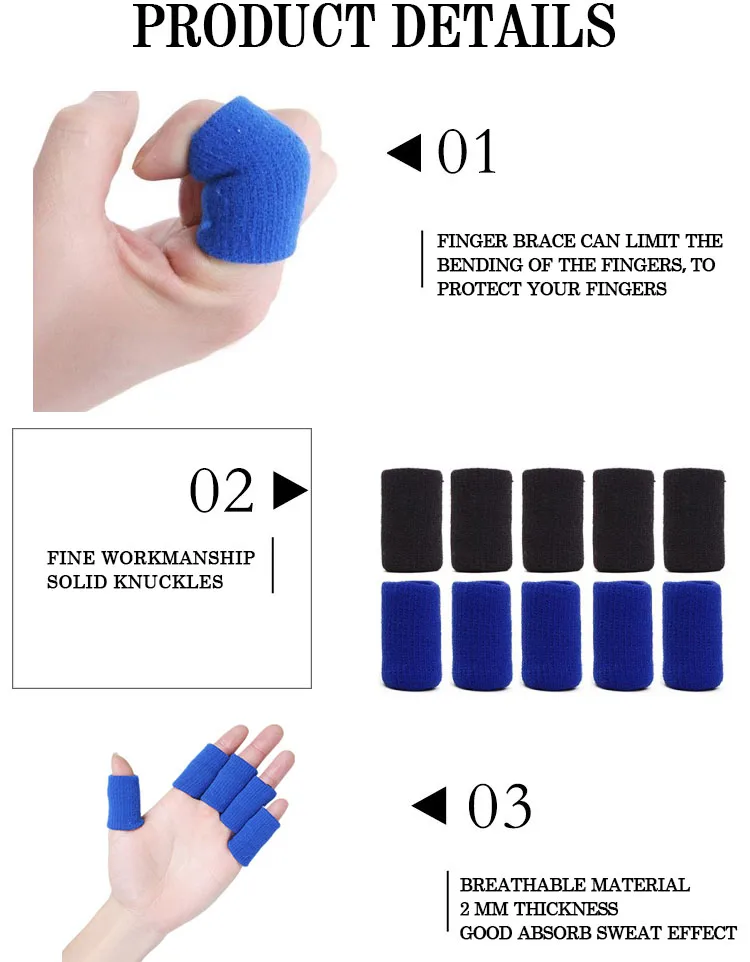 PRODUCT DETAILS

◀ 01

FINGER BRACE CAN LIMIT THE BENDING OF THE FINGERS, TO PROTECT YOUR FINGERS

02 ▶

FINE WORKMANSHIP
SOLID KNUCKLES

◀ 03

BREATHABLE MATERIAL
2 MM THICKNESS
GOOD ABSORB SWEAT EFFECT