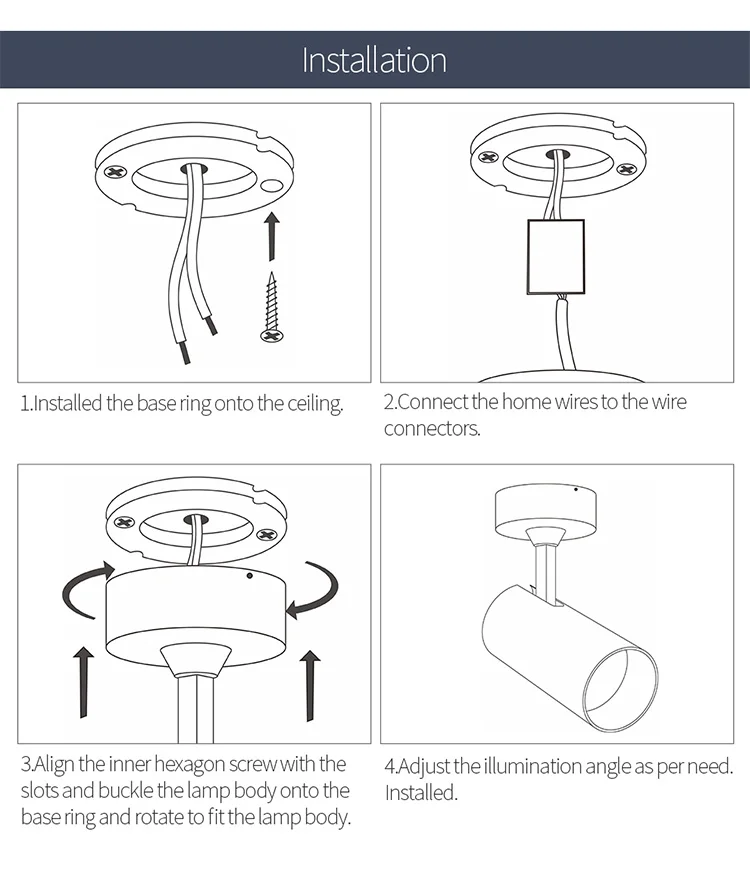 Installation

1.Installed the base ring onto the ceiling.

2.Connect the home wires to the wire connectors.

3.Align the inner hexagon screw with the slots and buckle the lamp body onto the base ring and rotate to fit the lamp body.

4.Adjust the illumination angle as per need. Installed.