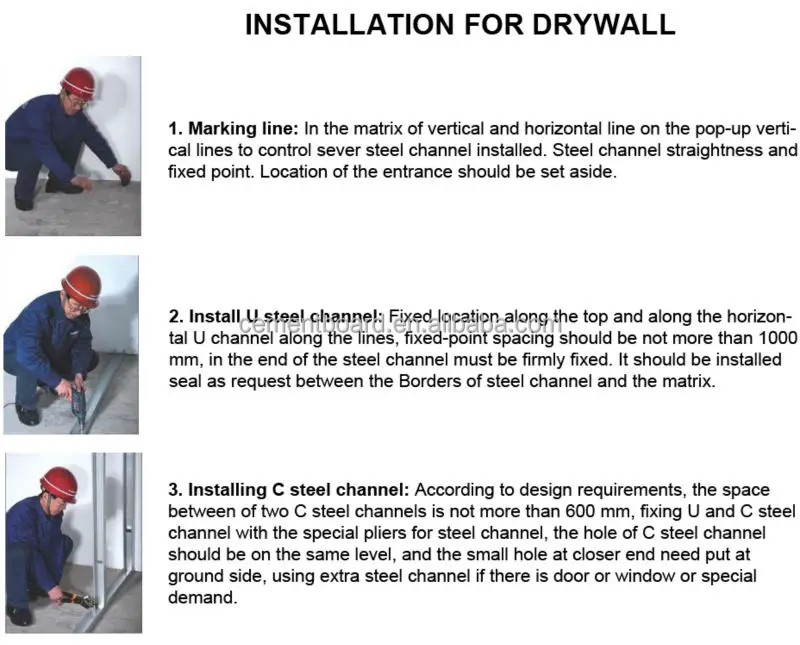 INSTALLATION FOR DRYWALL

1. Marking line: In the matrix of vertical and horizontal line on the pop-up vertical lines to control sever steel channel installed. Steel channel straightness and fixed point. Location of the entrance should be set aside.

2. Install U steel channel: Fixed location along the top and along the horizontal U channel along the lines, fixed-point spacing should be not more than 1000 mm, in the end of the steel channel must be firmly fixed. It should be installed seal as request between the Borders of steel channel and the matrix.

cementboard.en.alibaba.com

3. Installing C steel channel: According to design requirements, the space between of two C steel channels is not more than 600 mm, fixing U and C steel channel with the special pliers for steel channel, the hole of C steel channel should be on the same level, and the small hole at closer end need put at ground side, using extra steel channel if there is door or window or special demand.