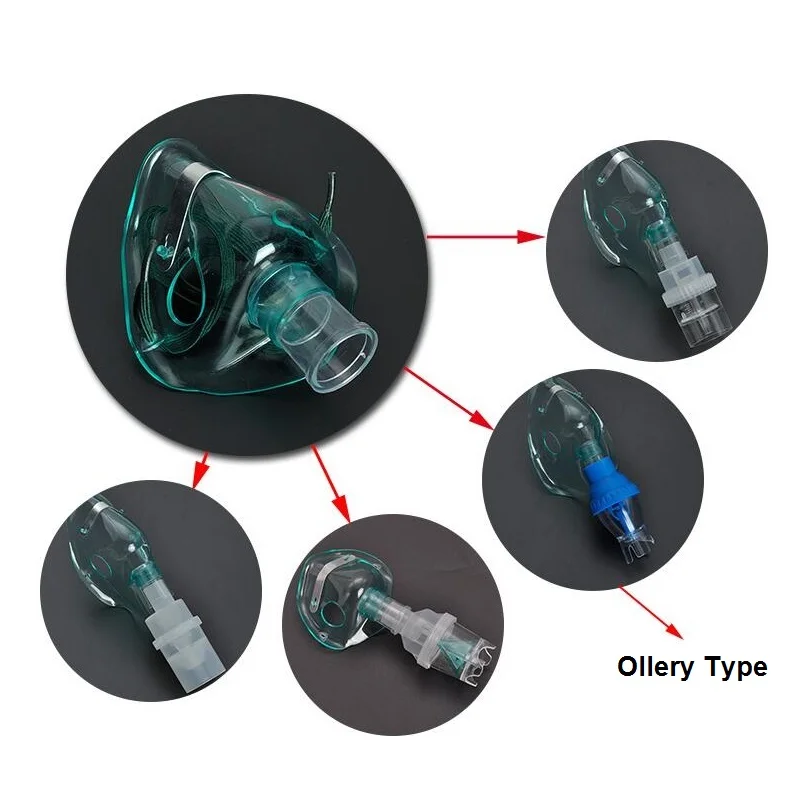 Ollery Type