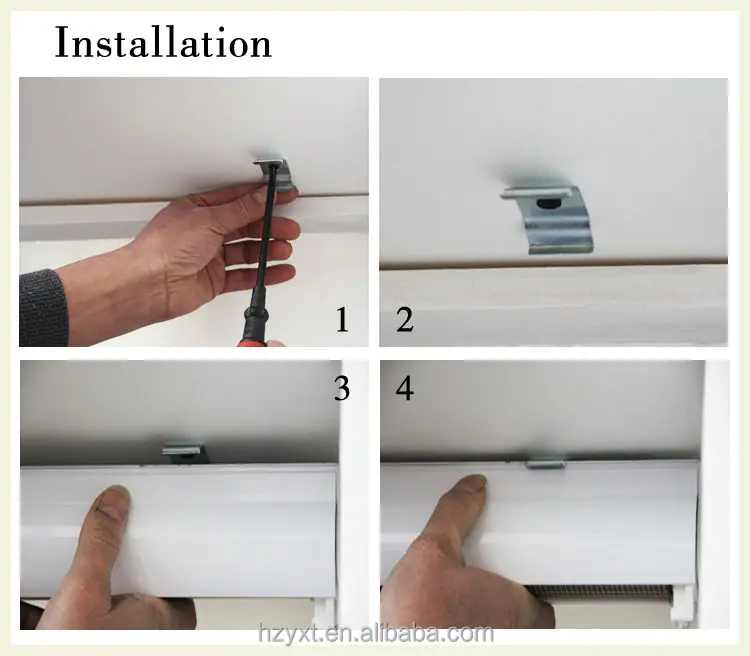 Installation

1

2

3

4

hzyxt.en.alibaba.com