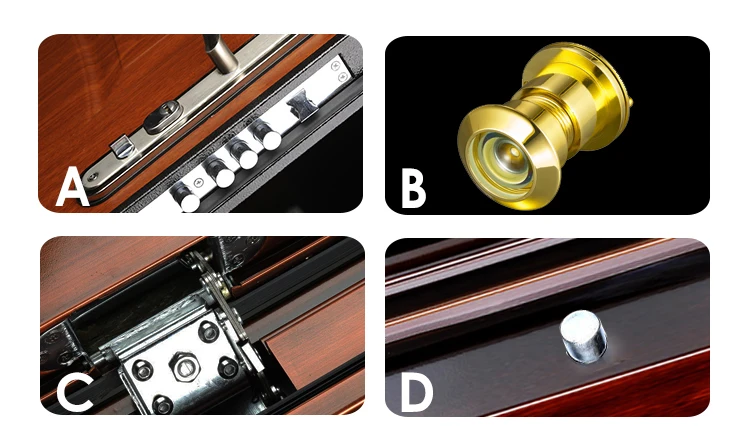 A

B

C

D