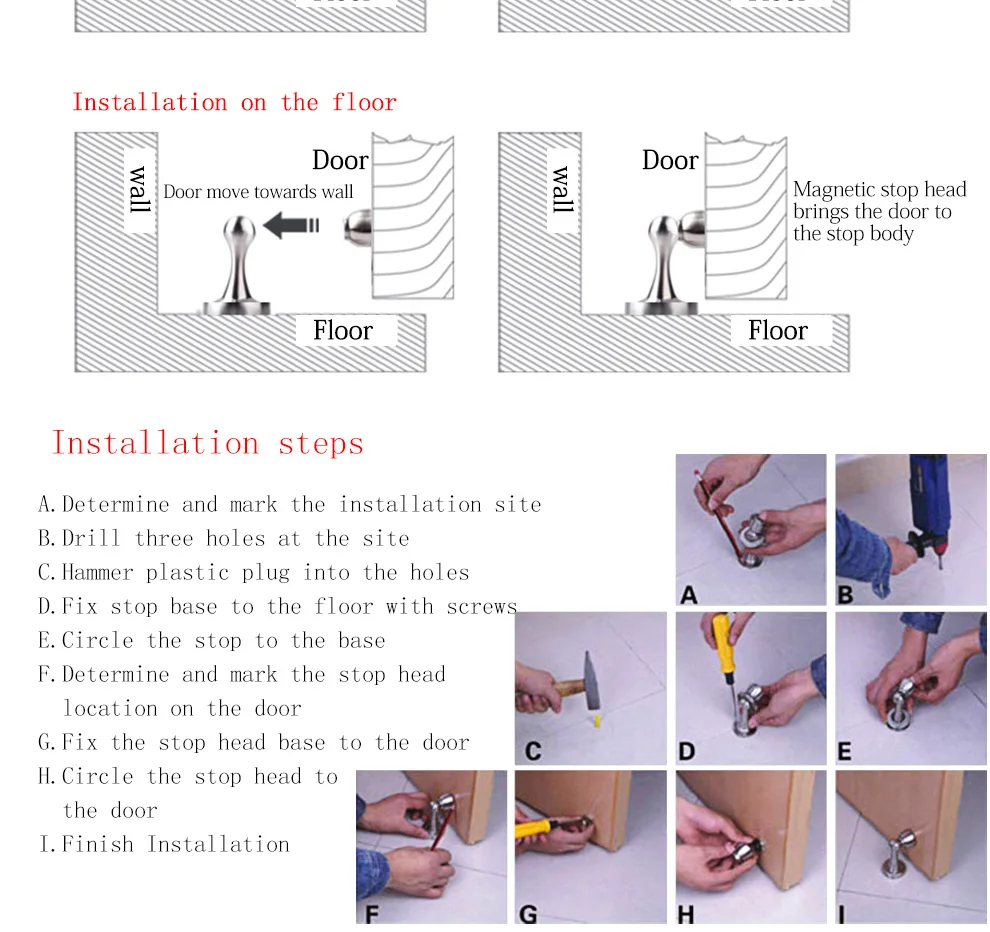 Installation on the floor

wall

Door

Door move towards wall

Floor

wall

Door

Magnetic stop head brings the door to the stop body

Floor

Installation steps

A. Determine and mark the installation site
B. Drill three holes at the site
C. Hammer plastic plug into the holes
D. Fix stop base to the floor with screws
E. Circle the stop to the base
F. Determine and mark the stop head location on the door
G. Fix the stop head base to the door
H. Circle the stop head to the door
I. Finish Installation

A
B
C
D
E
F
G
H
I