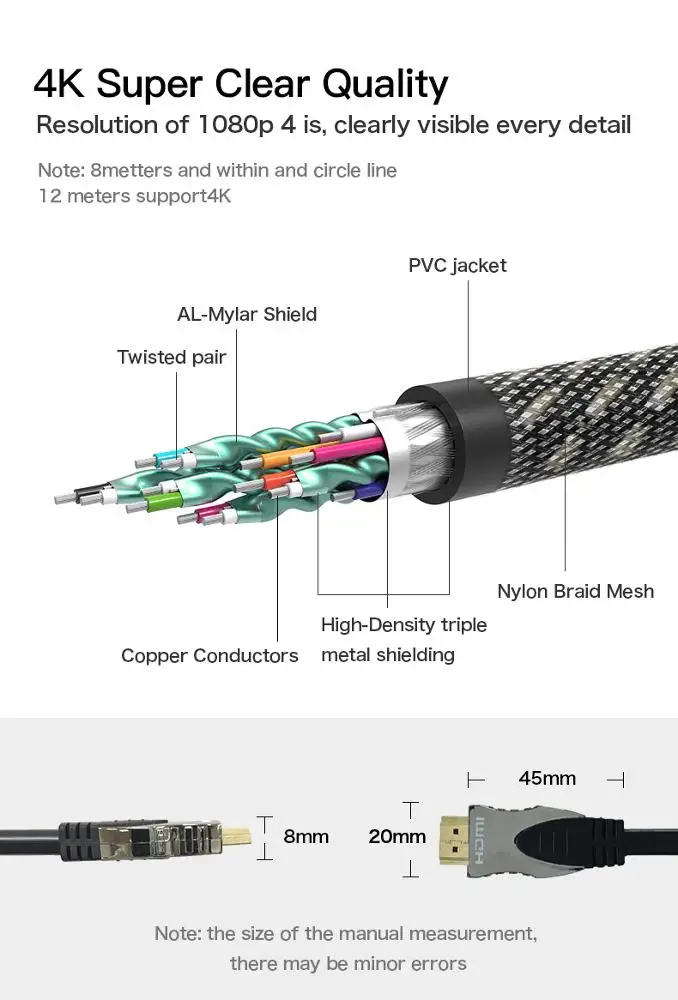 4K Super Clear Quality
Resolution of 1080p 4 is, clearly visible every detail

Note: 8metters and within and circle line
12 meters support4K

PVC jacket

AL-Mylar Shield

Twisted pair

Nylon Braid Mesh

High-Density triple metal shielding

Copper Conductors

45mm

8mm

20mm

HDMI

Note: the size of the manual measurement, there may be minor errors