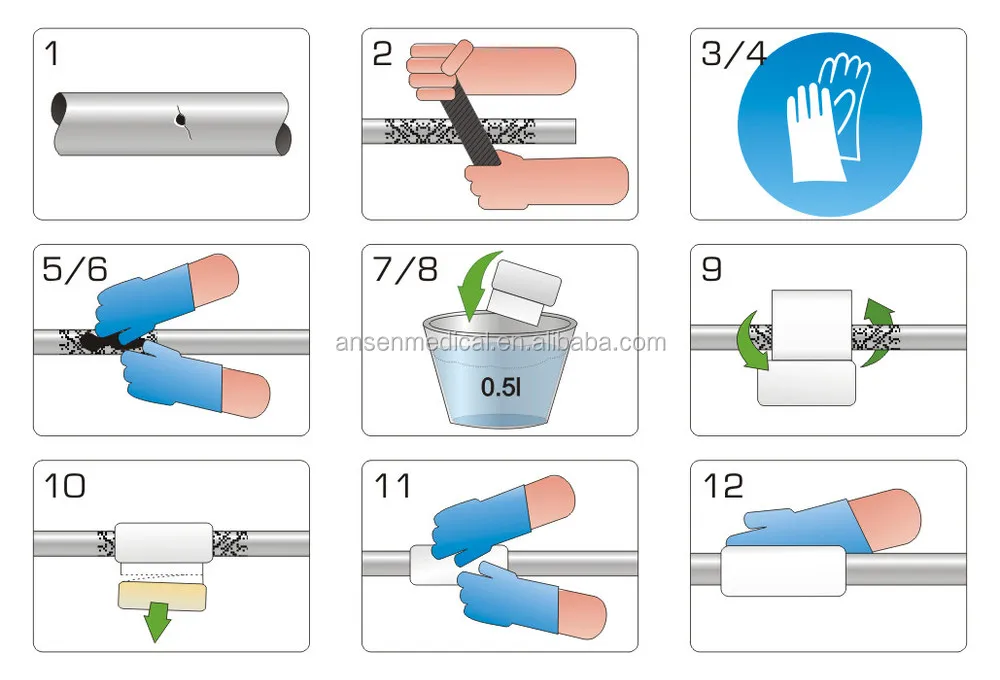 1

2

3/4

5/6

7/8

0.5l

ansenmedical.en.alibaba.com

9

10

11

12