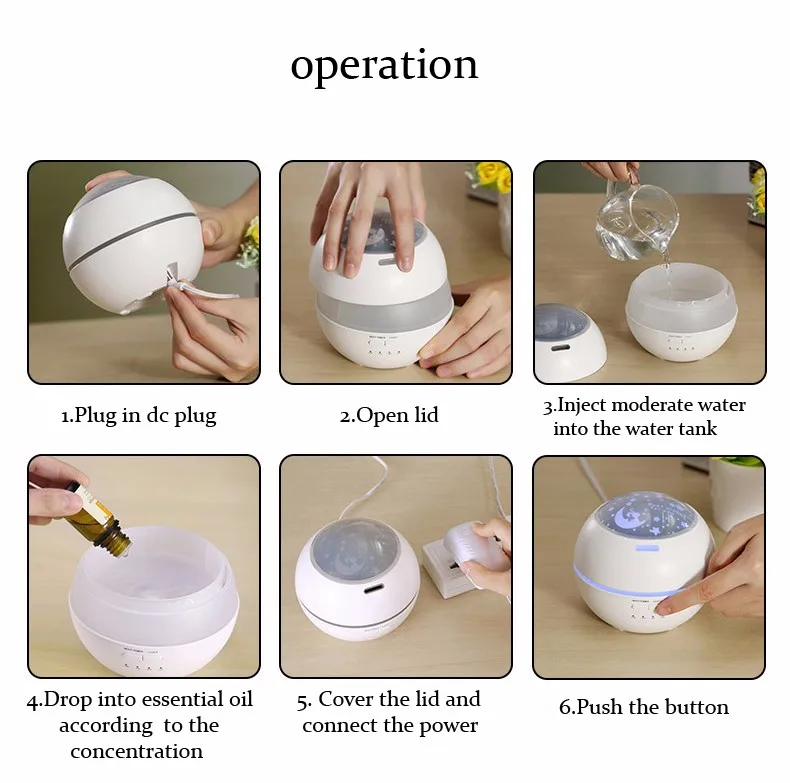 operation

1.Plug in dc plug

2.Open lid

3.Inject moderate water into the water tank

4.Drop into essential oil according to the concentration

5. Cover the lid and connect the power

6.Push the button