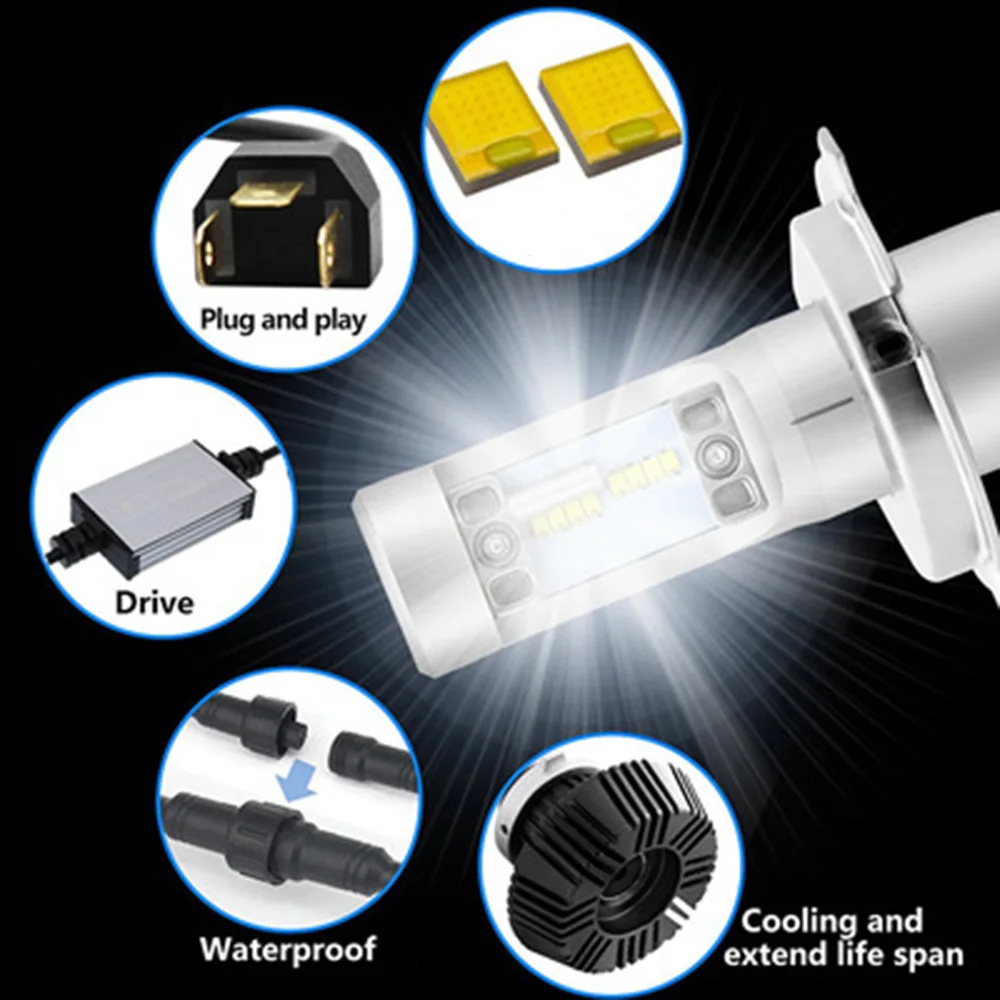 Plug and play

Drive

Waterproof

Cooling and extend life span