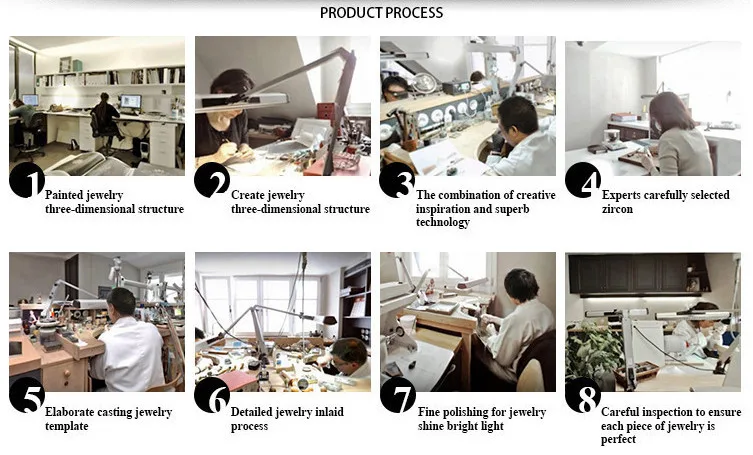 PRODUCT PROCESS

1 Painted jewelry three-dimensional structure

2 Create jewelry three-dimensional structure

3 The combination of creative inspiration and superb technology

4 Experts carefully selected zircon

5 Elaborate casting jewelry template

6 Detailed jewelry inlaid process

7 Fine polishing for jewelry shine bright light

8 Careful inspection to ensure each piece of jewelry is perfect