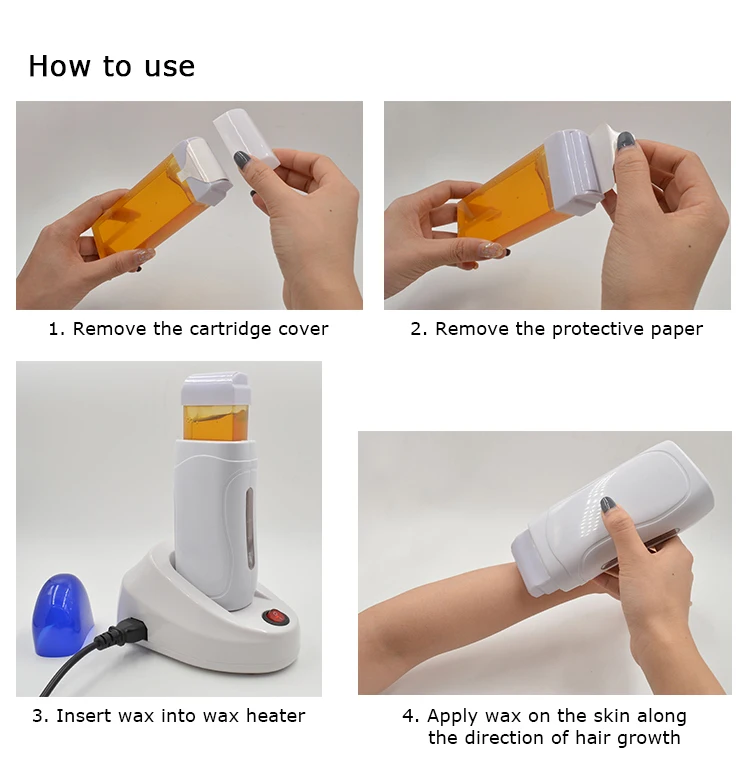 How to use

1. Remove the cartridge cover

2. Remove the protective paper

3. Insert wax into wax heater

4. Apply wax on the skin along the direction of hair growth