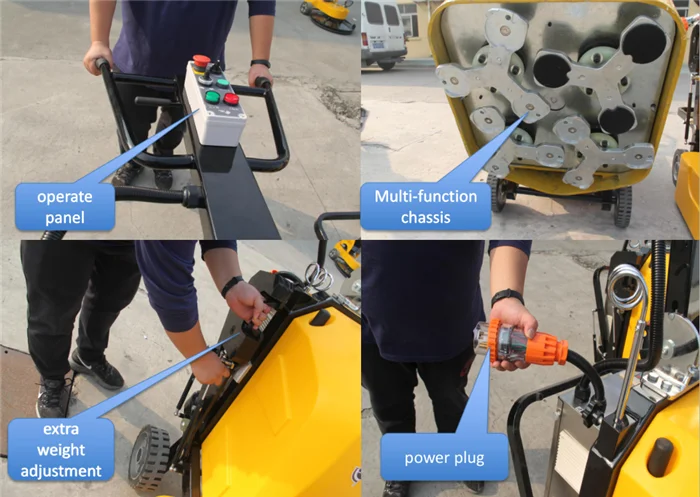 operate panel

Multi-function chassis

extra weight adjustment

power plug