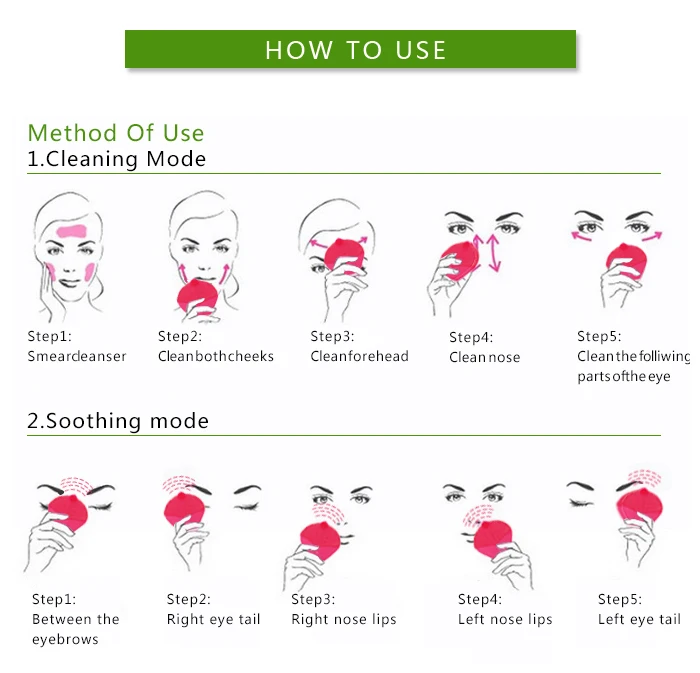 HOW TO USE

Method Of Use
1.Cleaning Mode

Step1:
Smearcleanser

Step2:
Cleanbothcheeks

Step3:
Cleanforehead

Step4:
Clean nose

Step5:
Clean the folliwing parts of the eye

2.Soothing mode

Step1:
Between the eyebrows

Step2:
Right eye tail

Step3:
Right nose lips

Step4:
Left nose lips

Step5:
Left eye tail