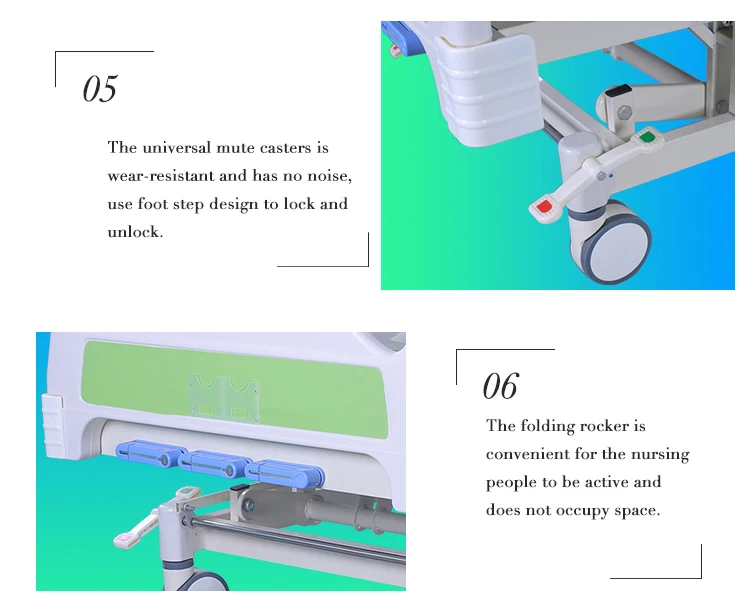 05

The universal mute casters is wear-resistant and has no noise, use foot step design to lock and unlock.

06

The folding rocker is convenient for the nursing people to be active and does not occupy space.