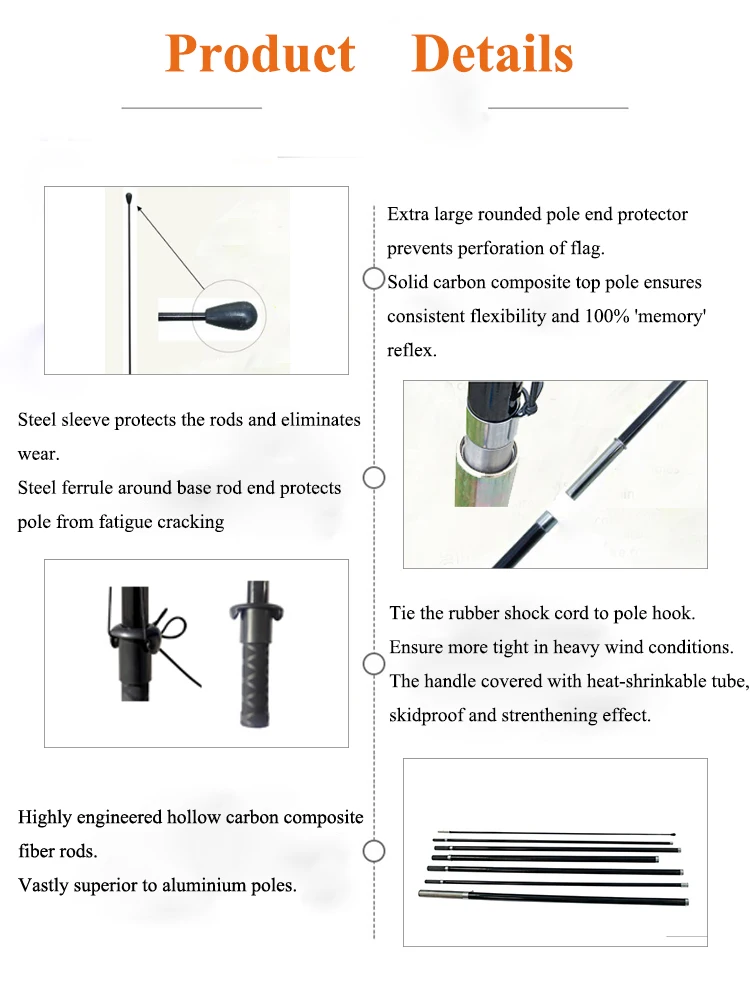 Product Details

Extra large rounded pole end protector prevents perforation of flag.
Solid carbon composite top pole ensures consistent flexibility and 100% 'memory' reflex.

Steel sleeve protects the rods and eliminates wear.
Steel ferrule around base rod end protects pole from fatigue cracking

Tie the rubber shock cord to pole hook.
Ensure more tight in heavy wind conditions.
The handle covered with heat-shrinkable tube, skidproof and strenthening effect.

Highly engineered hollow carbon composite fiber rods.
Vastly superior to aluminium poles.