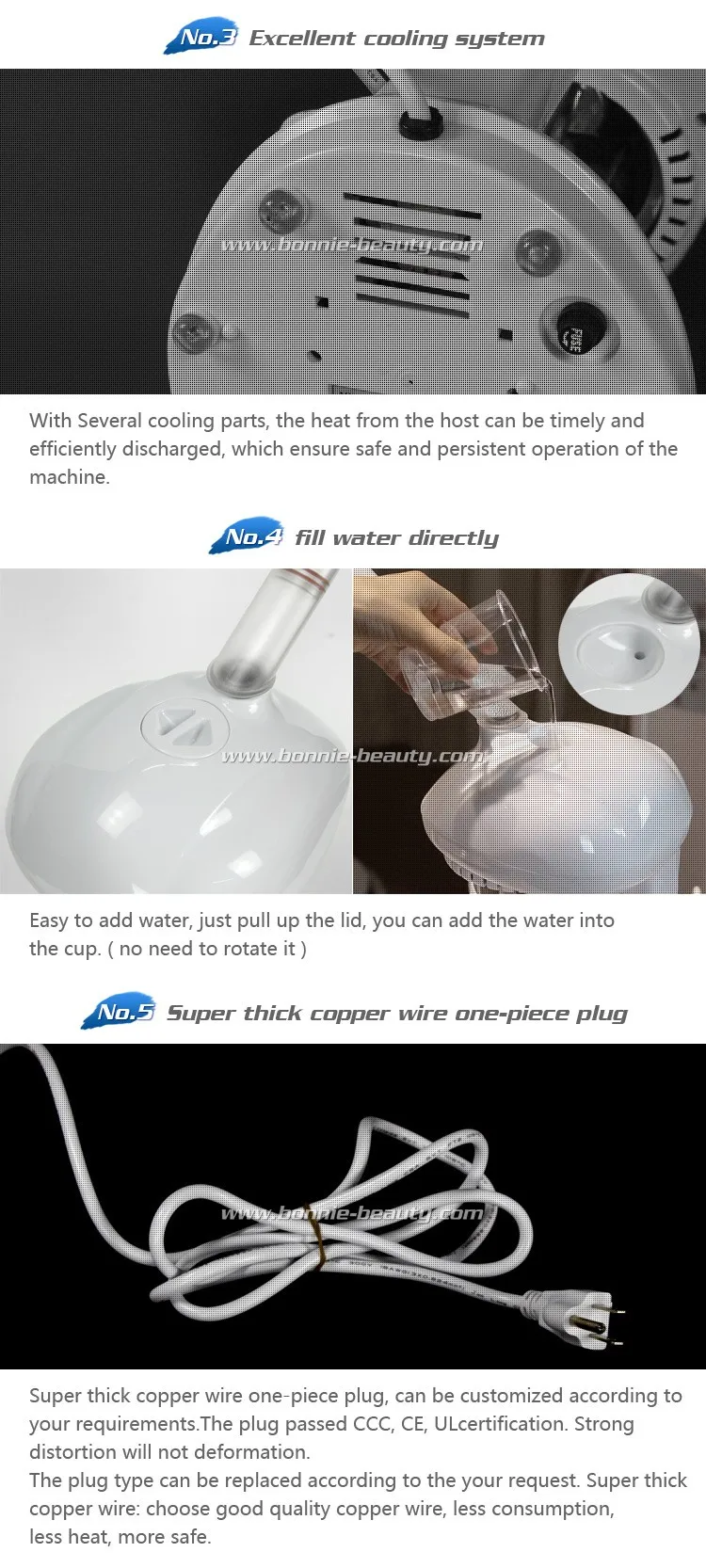 No.3 Excellent cooling system

www.bonnie-beauty.com

FUSE

With Several cooling parts, the heat from the host can be timely and efficiently discharged, which ensure safe and persistent operation of the machine.

No.4 fill water directly

www.bonnie-beauty.com

Easy to add water, just pull up the lid, you can add the water into the cup. ( no need to rotate it )

No.5 Super thick copper wire one-piece plug

www.bonnie-beauty.com

Super thick copper wire one-piece plug, can be customized according to your requirements.The plug passed CCC, CE, ULcertification. Strong distortion will not deformation.
The plug type can be replaced according to the your request. Super thick copper wire: choose good quality copper wire, less consumption, less heat, more safe.