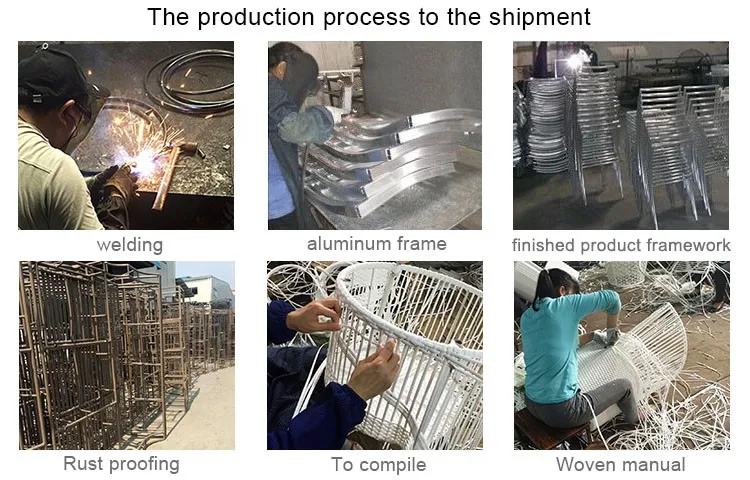 The production process to the shipment

welding

aluminum frame

finished product framework

Rust proofing

To compile

Woven manual