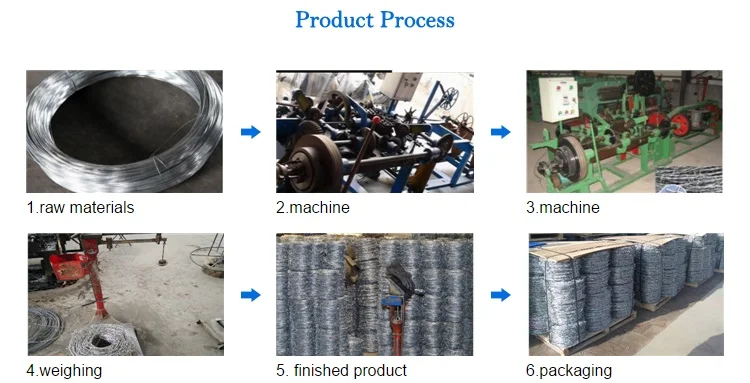 Product Process

1.raw materials

2.machine

3.machine

4.weighing

5. finished product

6.packaging