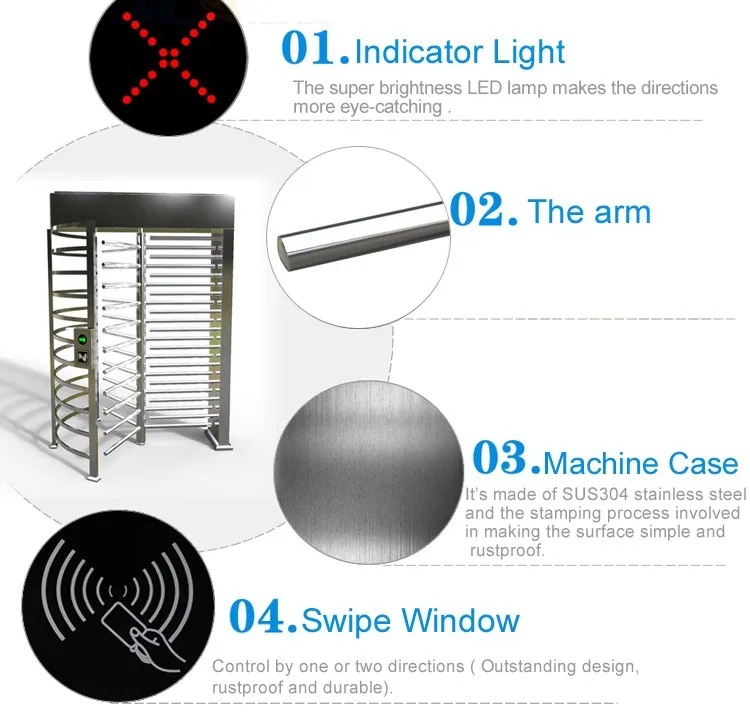 01. Indicator Light

The super brightness LED lamp makes the directions more eye-catching .

02. The arm

03. Machine Case

It's made of SUS304 stainless steel and the stamping process involved in making the surface simple and rustproof.

04. Swipe Window

Control by one or two directions ( Outstanding design, rustproof and durable).