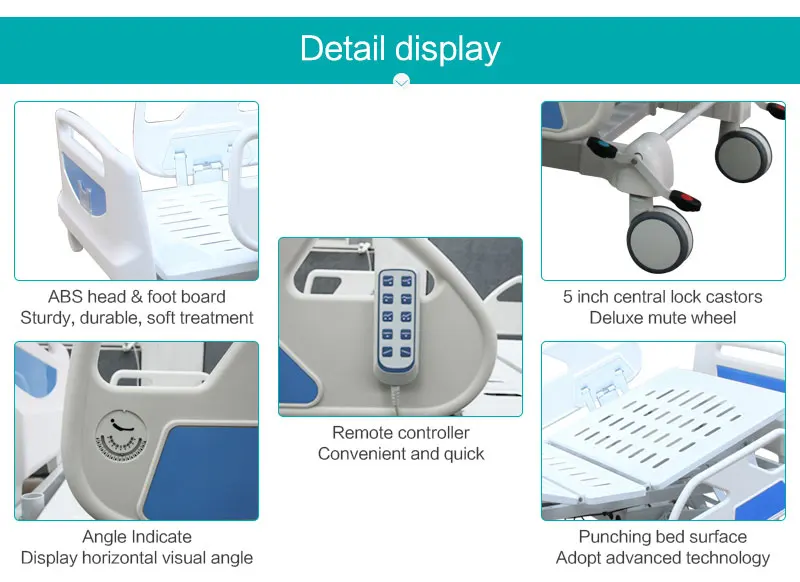 Detail display

ABS head & foot board
Sturdy, durable, soft treatment

Angle Indicate
Display horizontal visual angle

Remote controller
Convenient and quick

5 inch central lock castors
Deluxe mute wheel

Punching bed surface
Adopt advanced technology